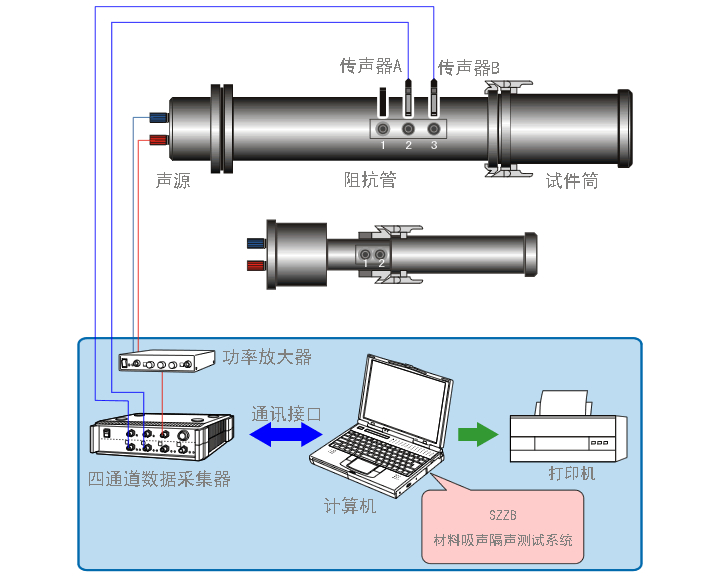 传声器A

传声器B

1 2 3

声源

阻抗管

试件筒

1 2

功率放大器

通讯接口

四通道数据采集器

计算机

打印机

SZZB

材料吸声隔声测试系统