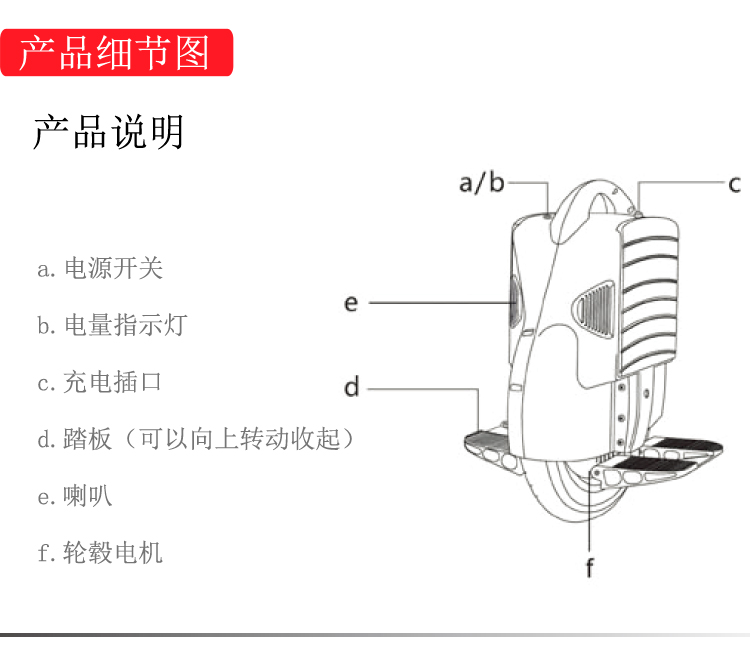 产品细节图

产品说明

a. 电源开关

b. 电量指示灯

c. 充电插口

d. 踏板（可以向上转动收起）

e. 喇叭

f. 轮毂电机

a/b

c

e

d

f