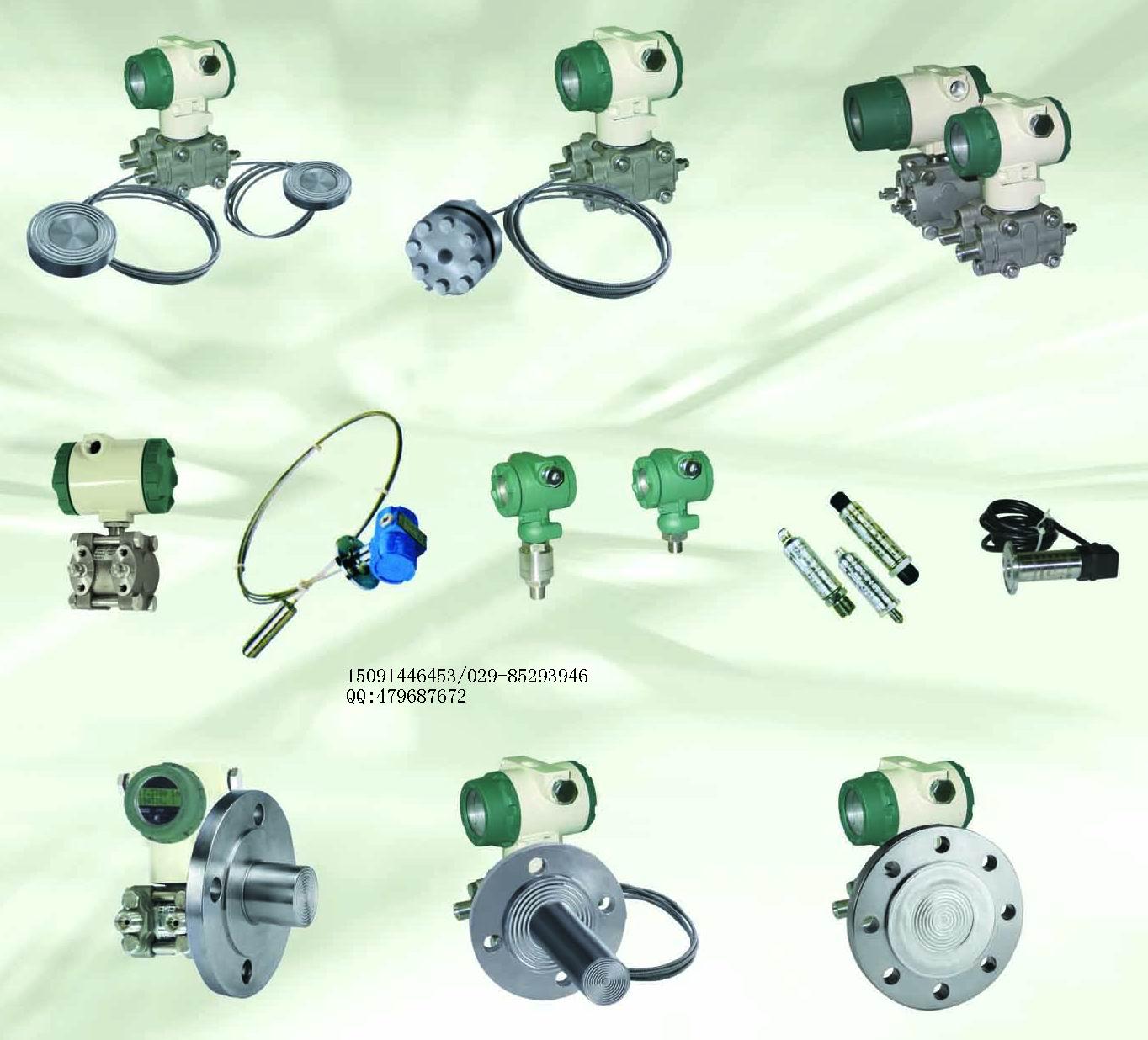 15091446453/029-85293946
QQ:479687672