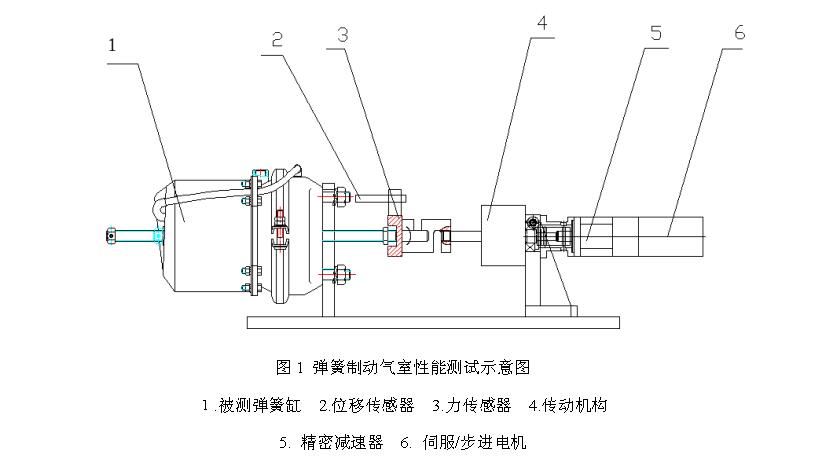 1
2
3
4
5
6

图 1 弹簧制动气室性能测试示意图

1 .被测弹簧缸 2.位移传感器 3.力传感器 4.传动机构

5. 精密减速器 6. 伺服/步进电机