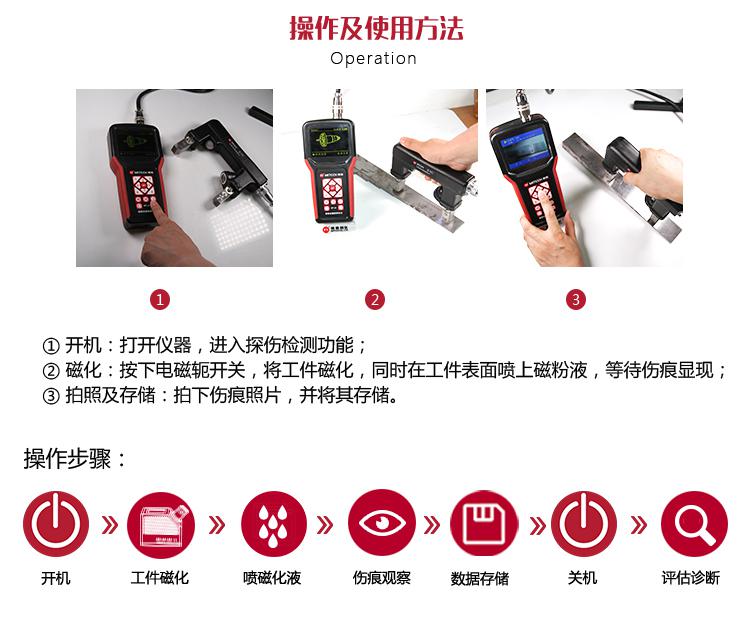 操作及使用方法
Operation

1

2

3

① 开机：打开仪器，进入探伤检测功能；
② 磁化：按下电磁轭开关，将工件磁化，同时在工件表面喷上磁粉液，等待伤痕显现；
③ 拍照及存储：拍下伤痕照片，并将其存储。

操作步骤：

开机 » 工件磁化 » 喷磁化液 » 伤痕观察 » 数据存储 » 关机 » 评估诊断