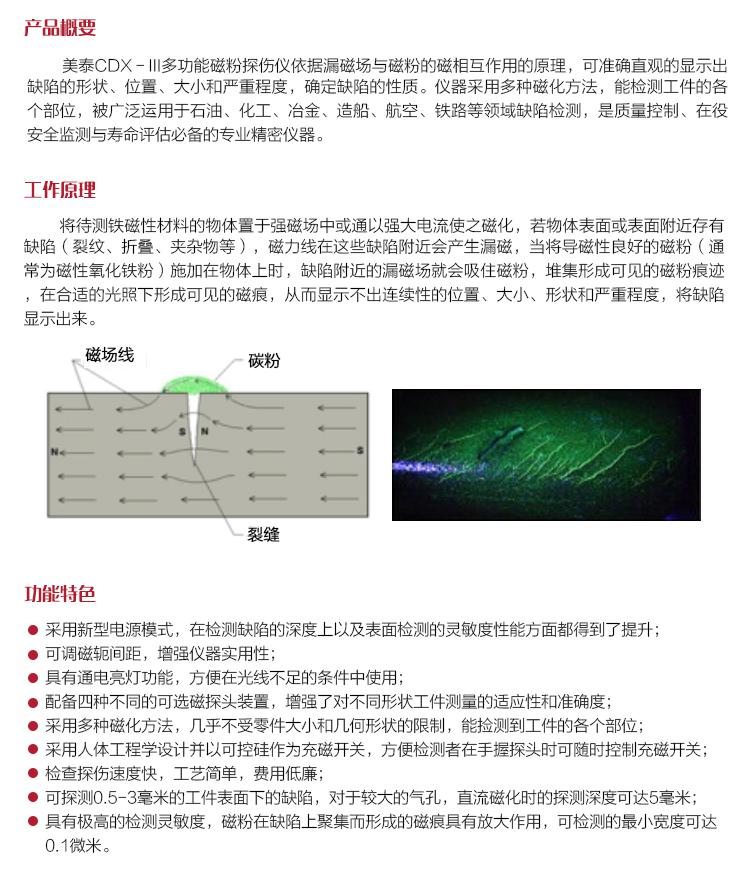 产品概要

美泰CDX－III多功能磁粉探伤仪依据漏磁场与磁粉的磁相互作用的原理，可准确直观的显示出缺陷的形状、位置、大小和严重程度，确定缺陷的性质。仪器采用多种磁化方法，能检测工件的各个部位，被广泛运用于石油、化工、冶金、造船、航空、铁路等领域缺陷检测，是质量控制、在役安全监测与寿命评估必备的专业精密仪器。

工作原理

将待测铁磁性材料的物体置于强磁场中或通以强大电流使之磁化，若物体表面或表面附近存有缺陷（裂纹、折叠、夹杂物等），磁力线在这些缺陷附近会产生漏磁，当将导磁性良好的磁粉（通常为磁性氧化铁粉）施加在物体上时，缺陷附近的漏磁场就会吸住磁粉，堆集形成可见的磁粉痕迹，在合适的光照下形成可见的磁痕，从而显示不出连续性的位置、大小、形状和严重程度，将缺陷显示出来。

磁场线
碳粉
S N
N
S
裂缝

功能特色

● 采用新型电源模式，在检测缺陷的深度上以及表面检测的灵敏度性能方面都得到了提升；
● 可调磁轭间距，增强仪器实用性；
● 具有通电亮灯功能，方便在光线不足的条件中使用；
● 配备四种不同的可选磁探头装置，增强了对不同形状工件测量的适应性和准确度；
● 采用多种磁化方法，几乎不受零件大小和几何形状的限制，能检测到工件的各个部位；
● 采用人体工程学设计并以可控硅作为充磁开关，方便检测者在手握探头时可随时控制充磁开关；
● 检查探伤速度快，工艺简单，费用低廉；
● 可探测0.5-3毫米的工件表面下的缺陷，对于较大的气孔，直流磁化时的探测深度可达5毫米；
● 具有极高的检测灵敏度，磁粉在缺陷上聚集而形成的磁痕具有放大作用，可检测的最小宽度可达0.1微米。