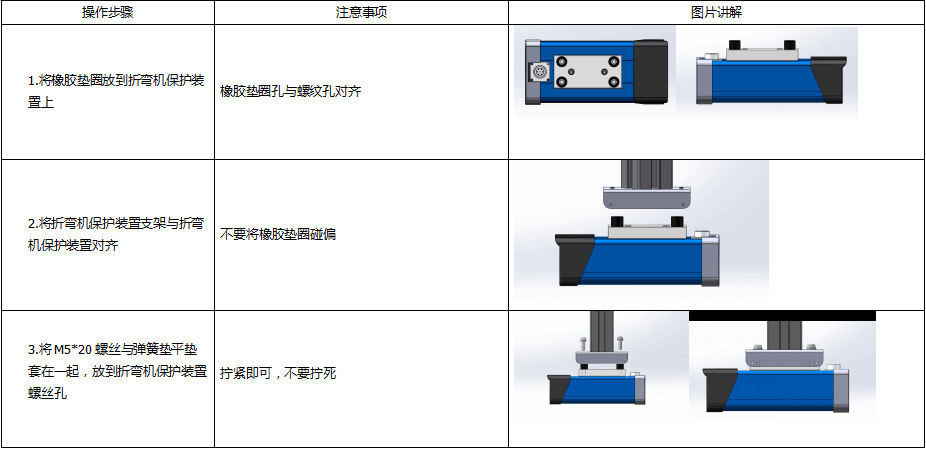 | 操作步骤 | 注意事项 | 图片讲解 |
|---|---|---|
| 1.将橡胶垫圈放到折弯机保护装置上 | 橡胶垫圈孔与螺纹孔对齐 | |
| 2.将折弯机保护装置支架与折弯机保护装置对齐 | 不要将橡胶垫圈碰偏 | |
| 3.将 M5*20 螺丝与弹簧垫平垫套在一起，放到折弯机保护装置螺丝孔 | 拧紧即可，不要拧死 | |