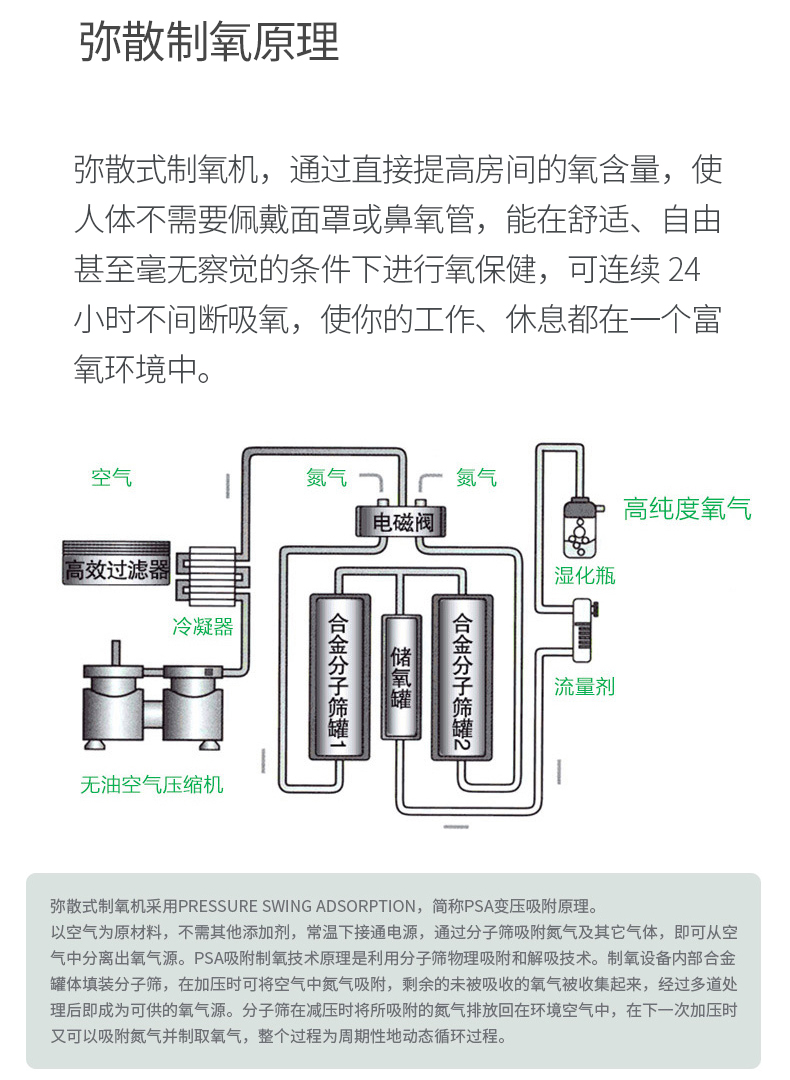 弥散制氧原理

弥散式制氧机，通过直接提高房间的氧含量，使人体不需要佩戴面罩或鼻氧管，能在舒适、自由甚至毫无察觉的条件下进行氧保健，可连续 24 小时不间断吸氧，使你的工作、休息都在一个富氧环境中。

空气

氮气

氮气

电磁阀

高纯度氧气

高效过滤器

湿化瓶

冷凝器

合金分子筛罐1

储氧罐

合金分子筛罐2

流量剂

无油空气压缩机

弥散式制氧机采用PRESSURE SWING ADSORPTION，简称PSA变压吸附原理。
以空气为原材料，不需其他添加剂，常温下接通电源，通过分子筛吸附氮气及其它气体，即可从空气中分离出氧气源。PSA吸附制氧技术原理是利用分子筛物理吸附和解吸技术。制氧设备内部合金罐体填装分子筛，在加压时可将空气中氮气吸附，剩余的未被吸收的氧气被收集起来，经过多道处理后即成为可供的氧气源。分子筛在减压时将所吸附的氮气排放回在环境空气中，在下一次加压时又可以吸附氮气并制取氧气，整个过程为周期性地动态循环过程。