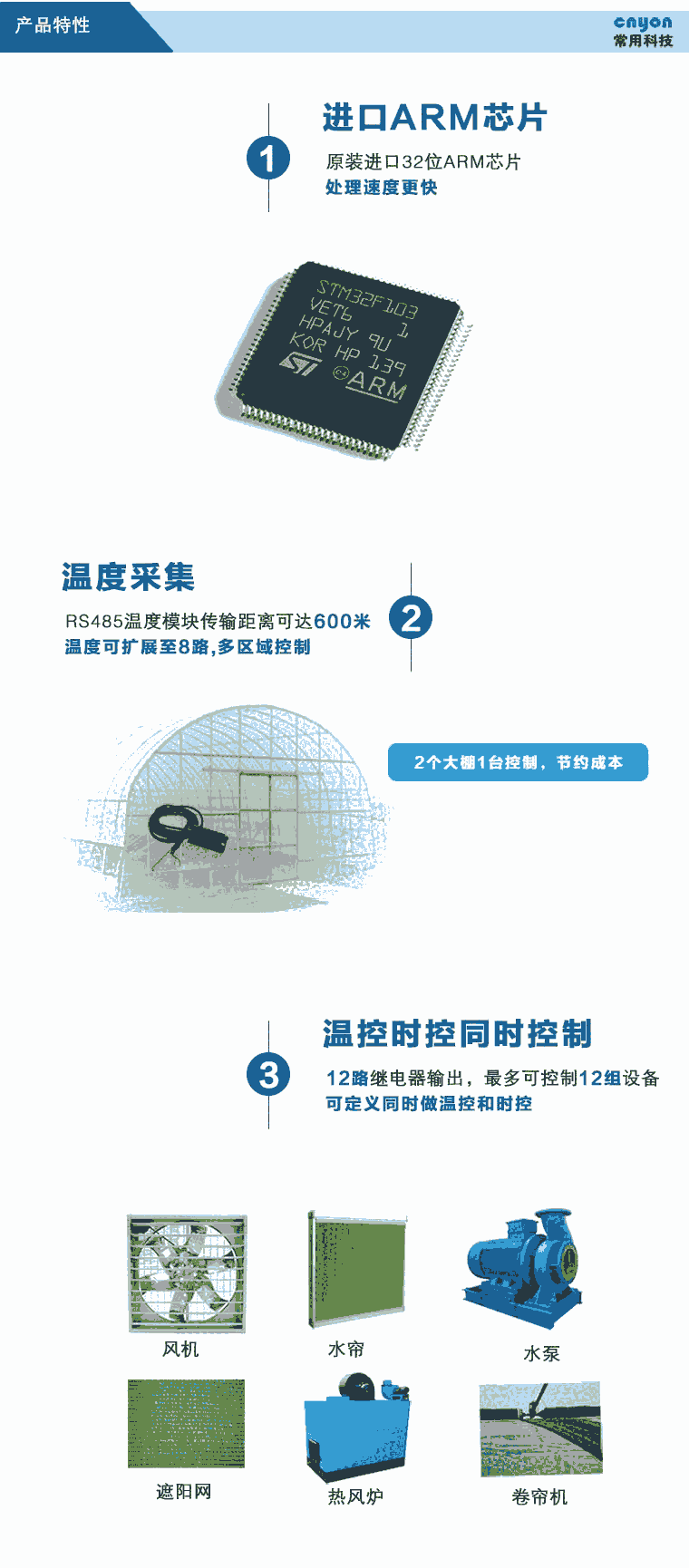 产品特性

cnyon
常用科技

1
进口ARM芯片
原装进口32位ARM芯片
处理速度更快

STM32F103
VET6 1
HPAJY 9U
KOR HP 139
ST
e4 ARM

温度采集
RS485温度模块传输距离可达600米
温度可扩展至8路,多区域控制
2

2个大棚1台控制，节约成本

3
温控时控同时控制
12路继电器输出，最多可控制12组设备
可定义同时做温控和时控

风机
水帘
水泵
遮阳网
热风炉
卷帘机