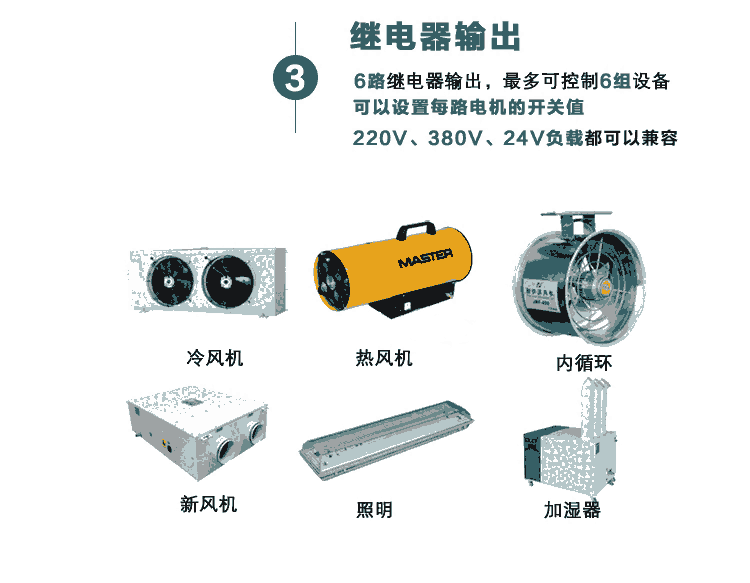 3

继电器输出

6路继电器输出，最多可控制6组设备
可以设置每路电机的开关值
220V、380V、24V负载都可以兼容

MASTER

冷风机

热风机

内循环

新风机

照明

加湿器