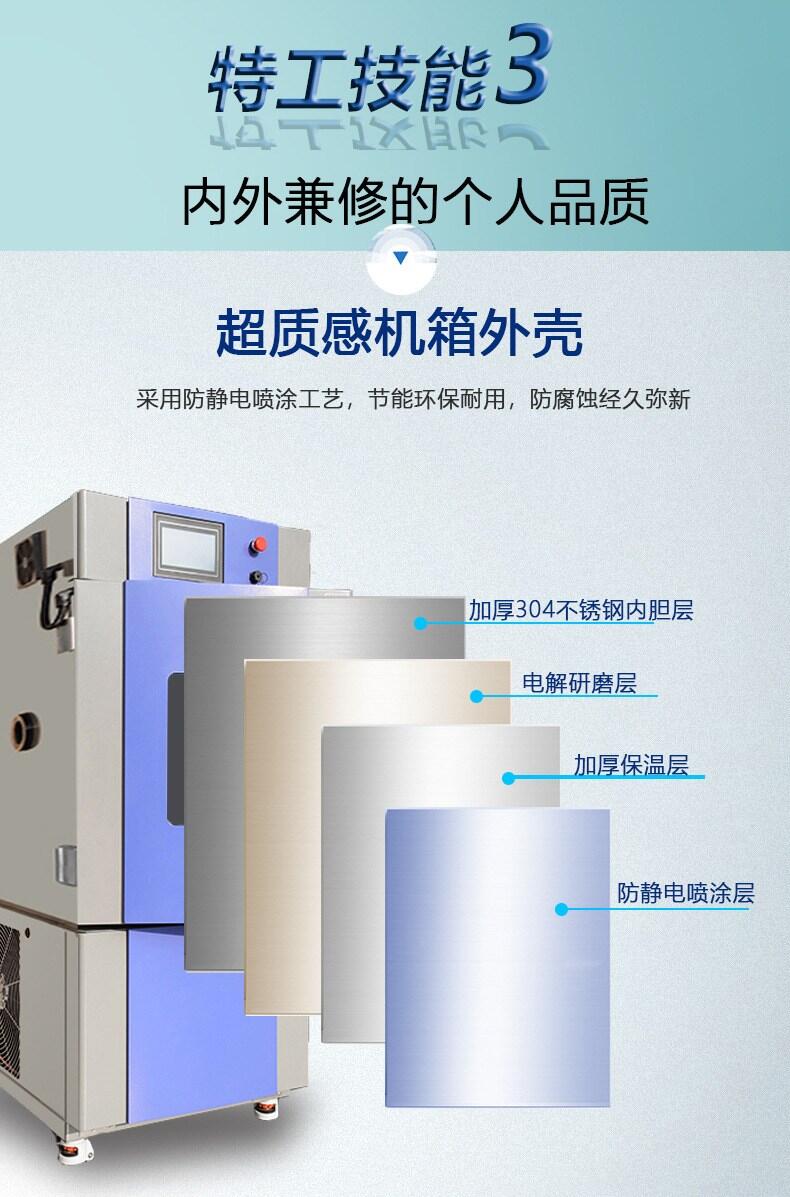 特工技能3

内外兼修的个人品质

超质感机箱外壳

采用防静电喷涂工艺，节能环保耐用，防腐蚀经久弥新

加厚304不锈钢内胆层

电解研磨层

加厚保温层

防静电喷涂层