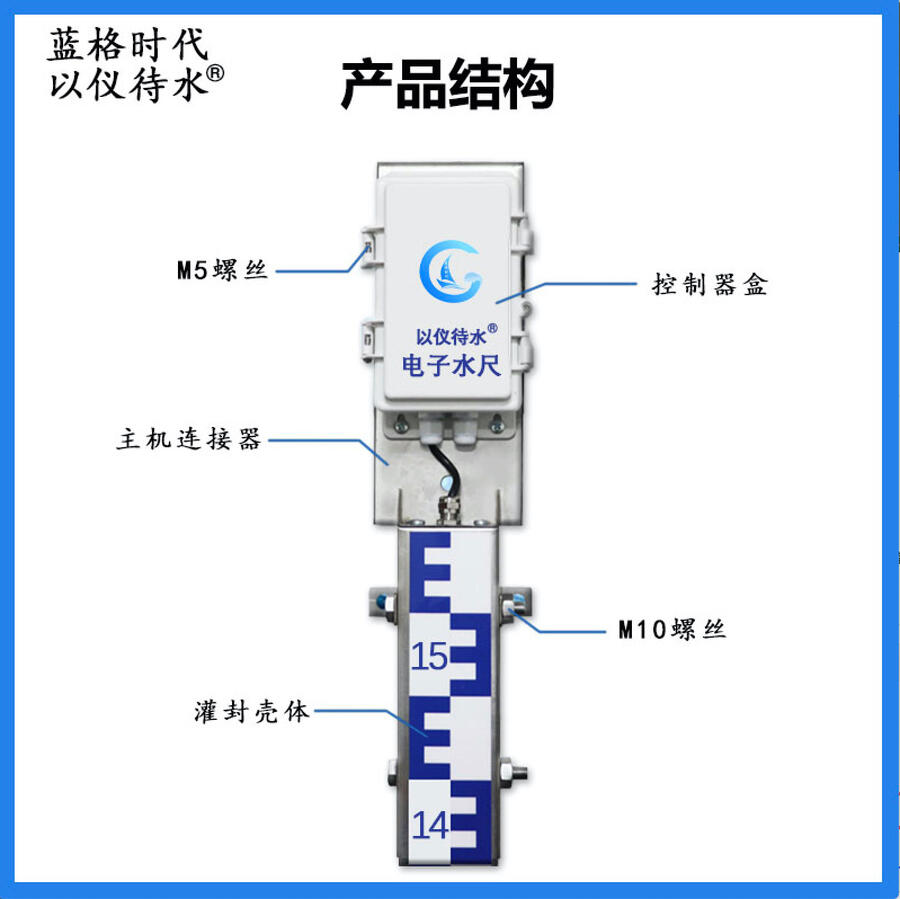 蓝格时代
以仪待水®

产品结构

M5螺丝

控制器盒

以仪待水®
电子水尺

主机连接器

M10螺丝

15

灌封壳体

14