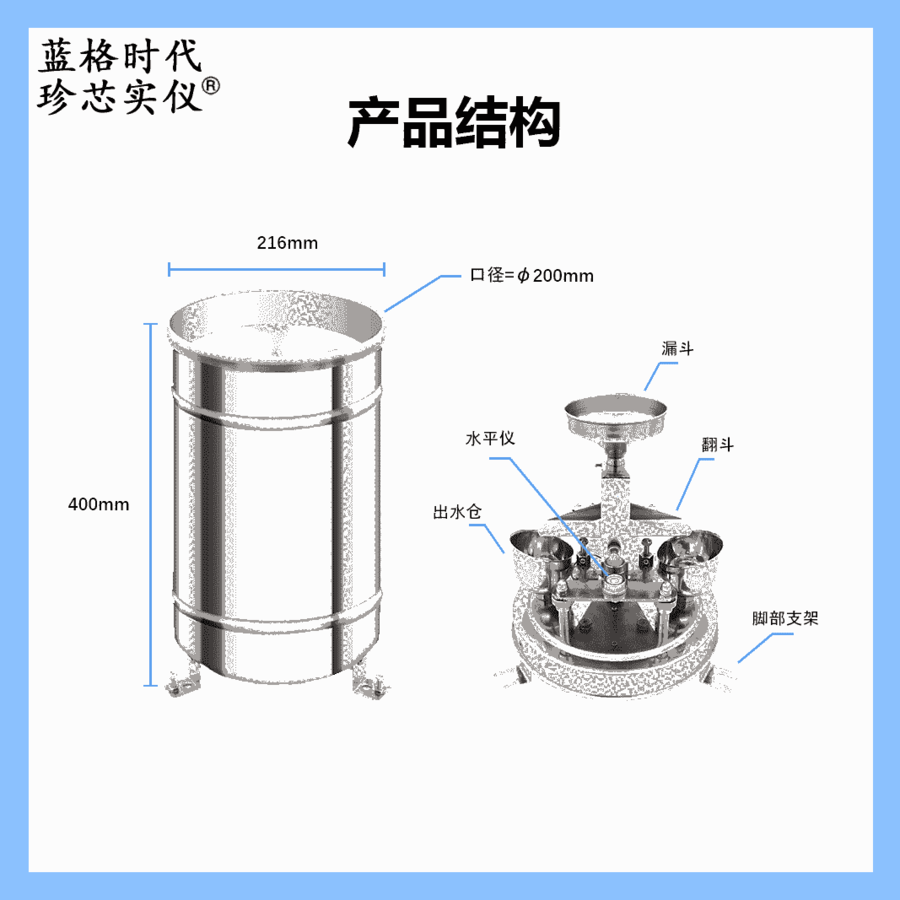 蓝格时代
珍芯实仪®

产品结构

216mm

口径=$\phi$200mm

400mm

漏斗

水平仪

翻斗

出水仓

脚部支架