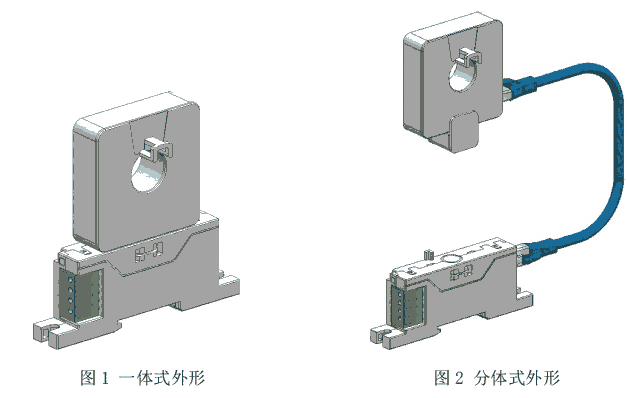 图 1 一体式外形

图 2 分体式外形