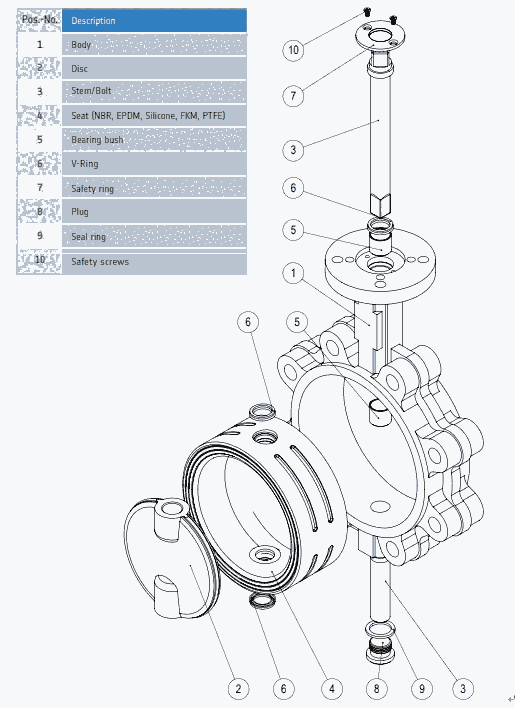 | Pos.-No. | Description |
|---|---|
| 1 | Body |
| 2 | Disc |
| 3 | Stem/Bolt |
| 4 | Seat (NBR, EPDM, Silicone, FKM, PTFE) |
| 5 | Bearing bush |
| 6 | V-Ring |
| 7 | Safety ring |
| 8 | Plug |
| 9 | Seal ring |
| 10 | Safety screws |

10
7
3
6
5
1
6
5
2
6
4
8
9
3