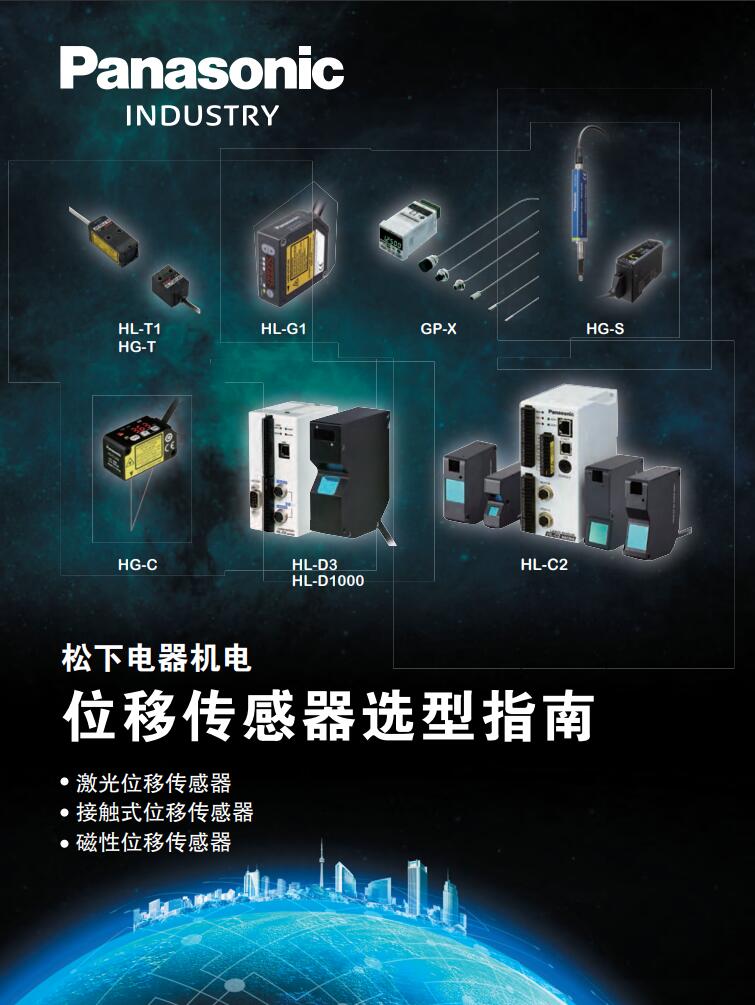 Panasonic
INDUSTRY

HL-T1
HG-T

HL-G1

GP-X

HG-S

HG-C

HL-D3
HL-D1000

HL-C2

松下电器机电
位移传感器选型指南

• 激光位移传感器
• 接触式位移传感器
• 磁性位移传感器