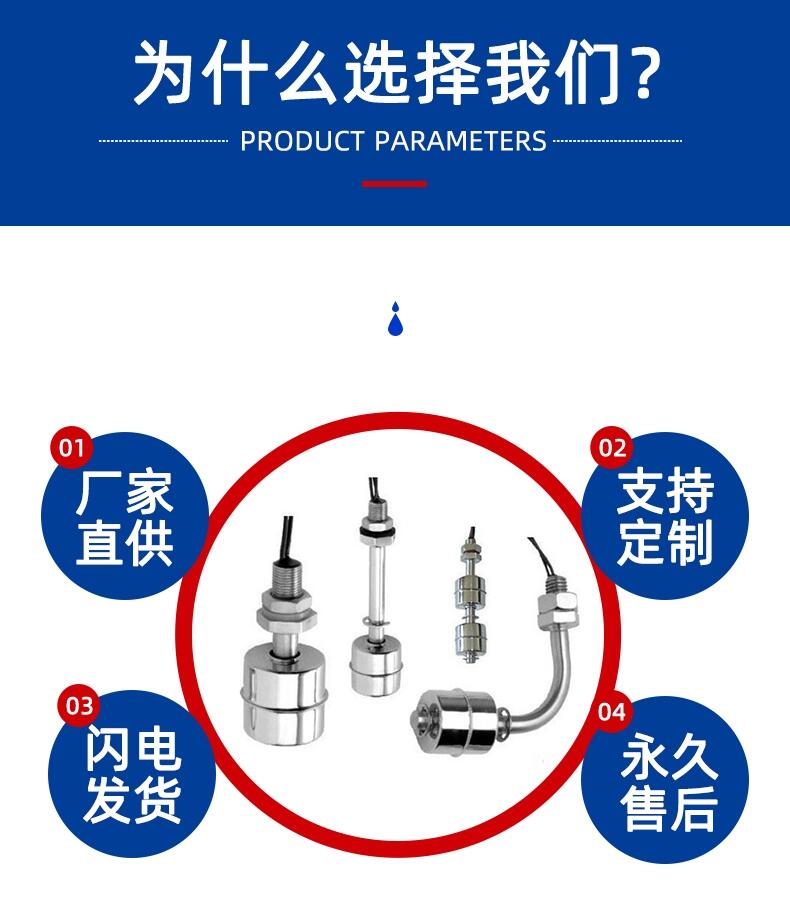 为什么选择我们？

PRODUCT PARAMETERS

01
厂家直供

02
支持定制

03
闪电发货

04
永久售后