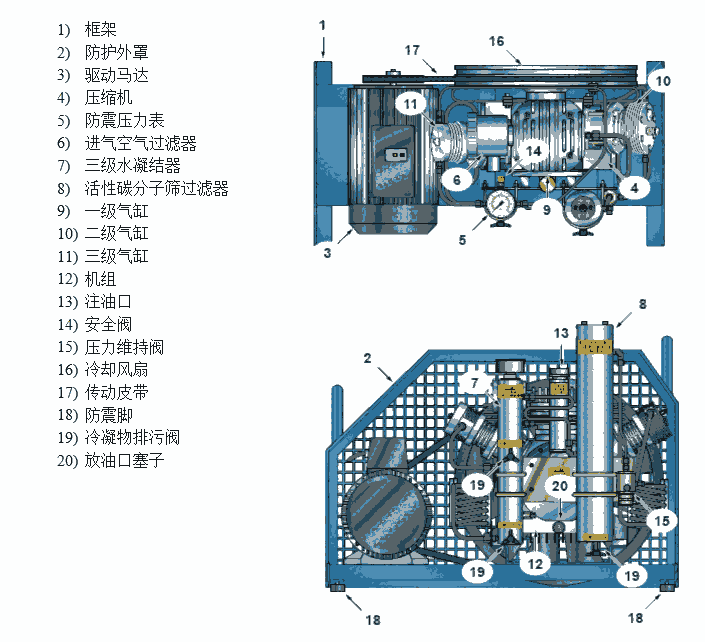 1) 框架
2) 防护外罩
3) 驱动马达
4) 压缩机
5) 防震压力表
6) 进气空气过滤器
7) 三级水凝结器
8) 活性碳分子筛过滤器
9) 一级气缸
10) 二级气缸
11) 三级气缸
12) 机组
13) 注油口
14) 安全阀
15) 压力维持阀
16) 冷却风扇
17) 传动皮带
18) 防震脚
19) 冷凝物排污阀
20) 放油口塞子

1
17
16
10
11
14
6
4
9
5
3

8
13
2
7
19
20
15
19
12
19
18
18