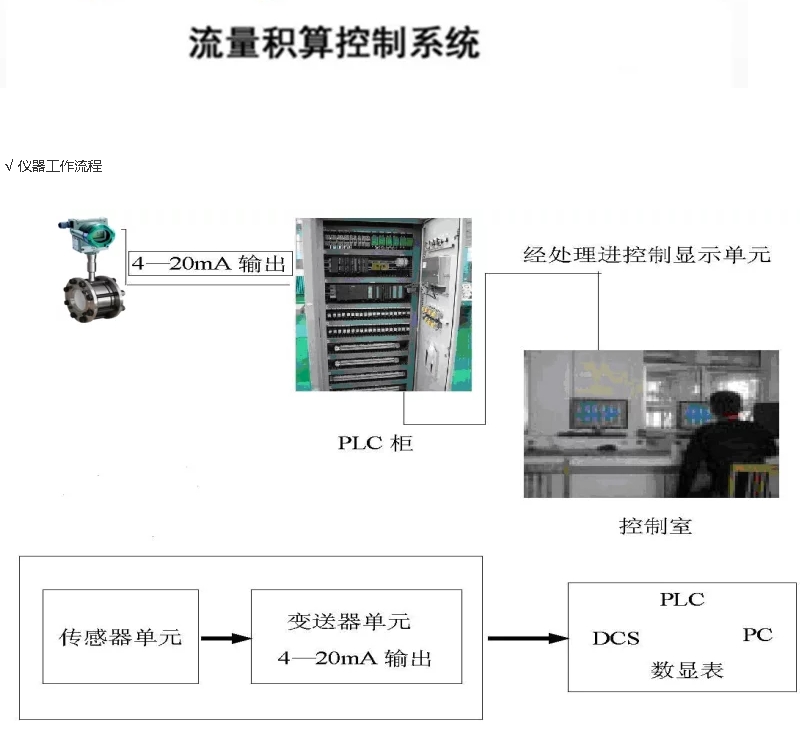 流量积算控制系统

√ 仪器工作流程

4—20mA 输出

经处理进控制显示单元

PLC 柜

控制室

传感器单元

变送器单元
4—20mA 输出

PLC
DCS
PC
数显表