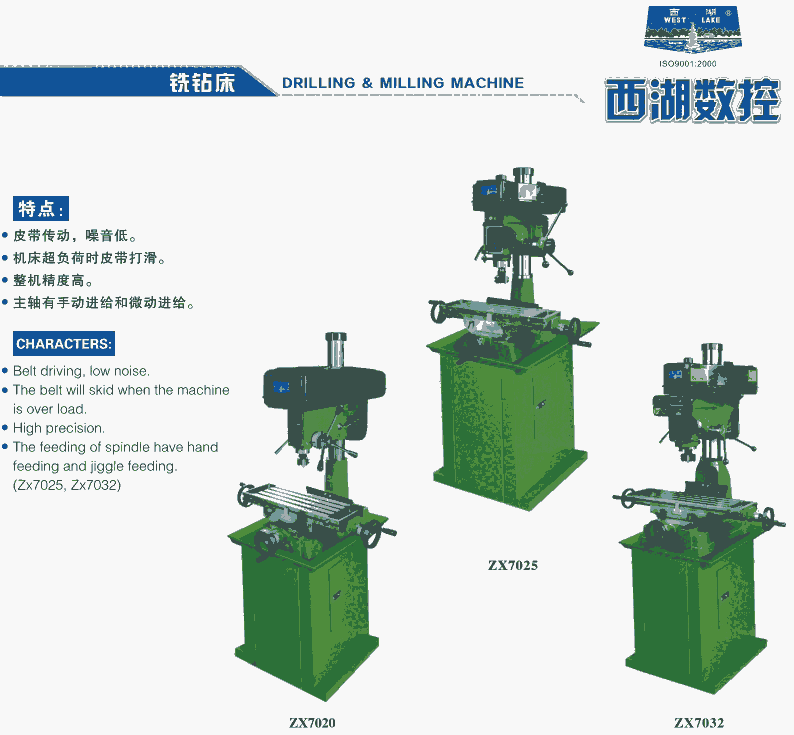 西 湖
WEST LAKE ®
ISO9001:2000

铣钻床 DRILLING & MILLING MACHINE

西湖数控

特点:
• 皮带传动，噪音低。
• 机床超负荷时皮带打滑。
• 整机精度高。
• 主轴有手动进给和微动进给。

CHARACTERS:
• Belt driving, low noise.
• The belt will skid when the machine is over load.
• High precision.
• The feeding of spindle have hand feeding and jiggle feeding. (Zx7025, Zx7032)

ZX7025

ZX7020

ZX7032