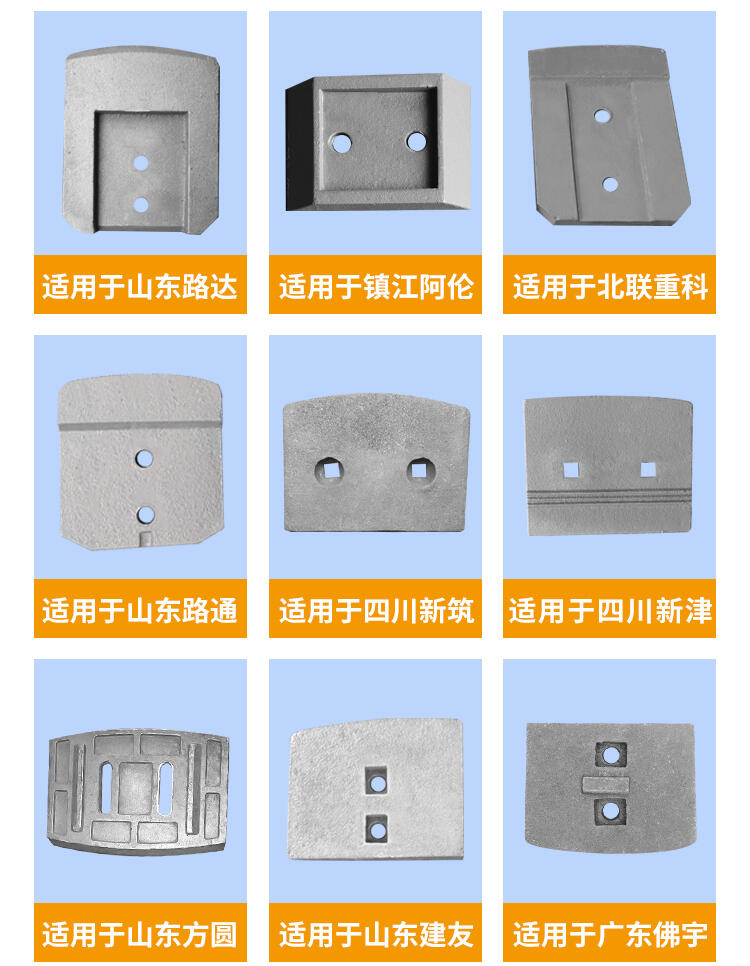 适用于山东路达

适用于镇江阿伦

适用于北联重科

适用于山东路通

适用于四川新筑

适用于四川新津

适用于山东方圆

适用于山东建友

适用于广东佛宇