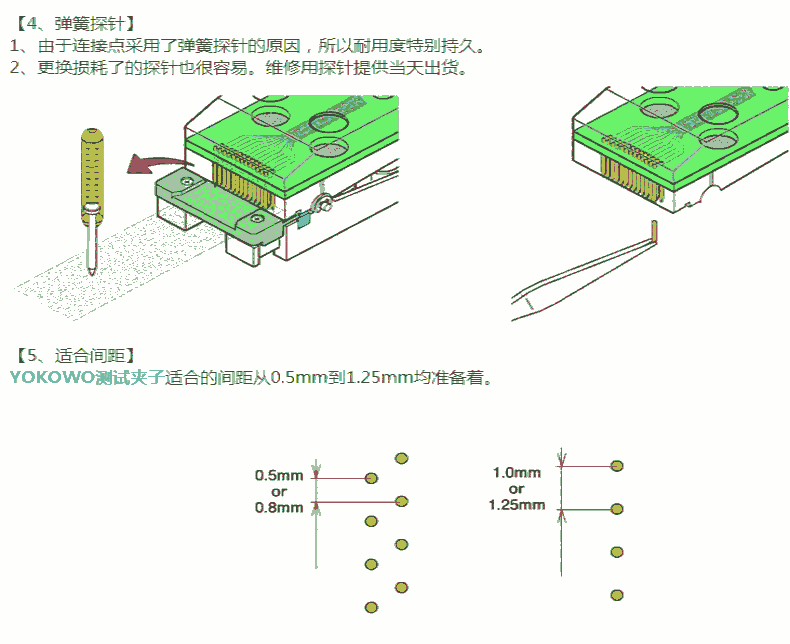 【4、弹簧探针】
1、由于连接点采用了弹簧探针的原因，所以耐用度特别持久。
2、更换损耗了的探针也很容易。维修用探针提供当天出货。

【5、适合间距】
YOKOWO测试夹子适合的间距从0.5mm到1.25mm均准备着。

0.5mm
or
0.8mm

1.0mm
or
1.25mm