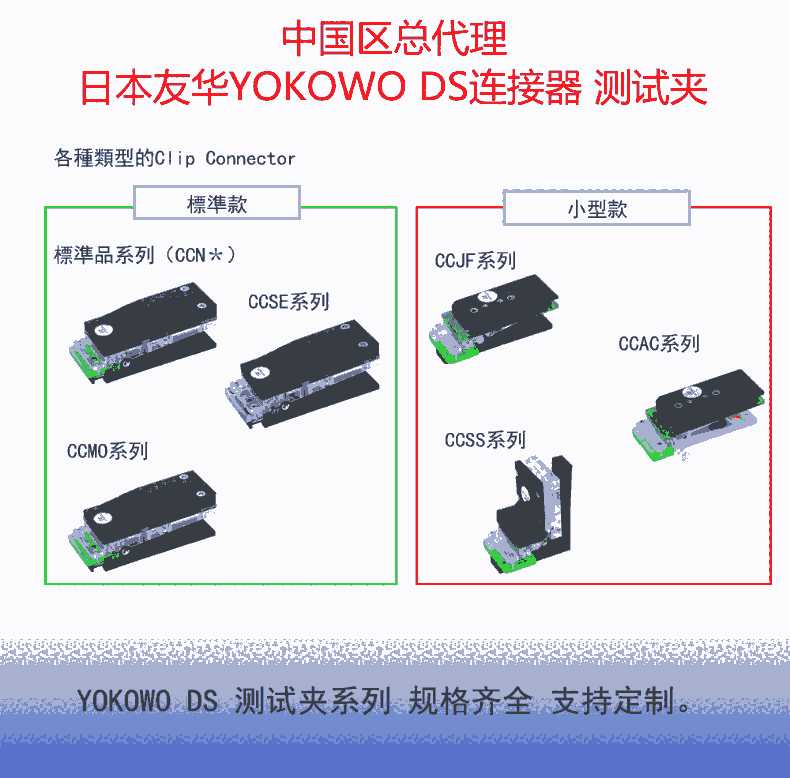 中国区总代理
日本友华YOKOWO DS连接器 测试夹

各種類型的Clip Connector

標準款

標準品系列（CCN＊）

CCSE系列

CCMO系列

小型款

CCJF系列

CCAC系列

CCSS系列

YOKOWO DS 测试夹系列 规格齐全 支持定制。