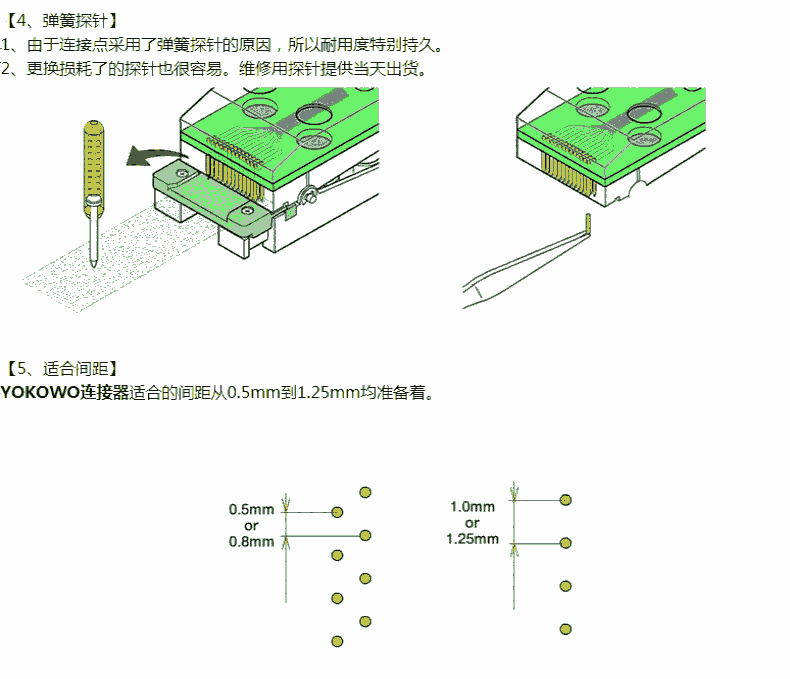 【4、弹簧探针】
1、由于连接点采用了弹簧探针的原因，所以耐用度特别持久。
2、更换损耗了的探针也很容易。维修用探针提供当天出货。

【5、适合间距】
YOKOWO连接器适合的间距从0.5mm到1.25mm均准备着。

0.5mm
or
0.8mm

1.0mm
or
1.25mm