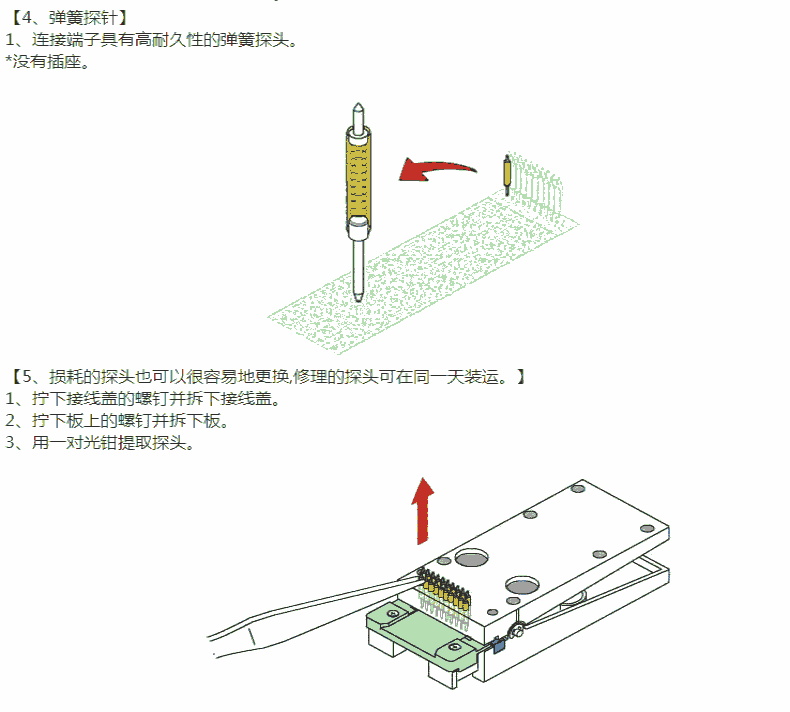 【4、弹簧探针】
1、连接端子具有高耐久性的弹簧探头。
*没有插座。

【5、损耗的探头也可以很容易地更换,修理的探头可在同一天装运。】
1、拧下接线盖的螺钉并拆下接线盖。
2、拧下板上的螺钉并拆下板。
3、用一对光钳提取探头。