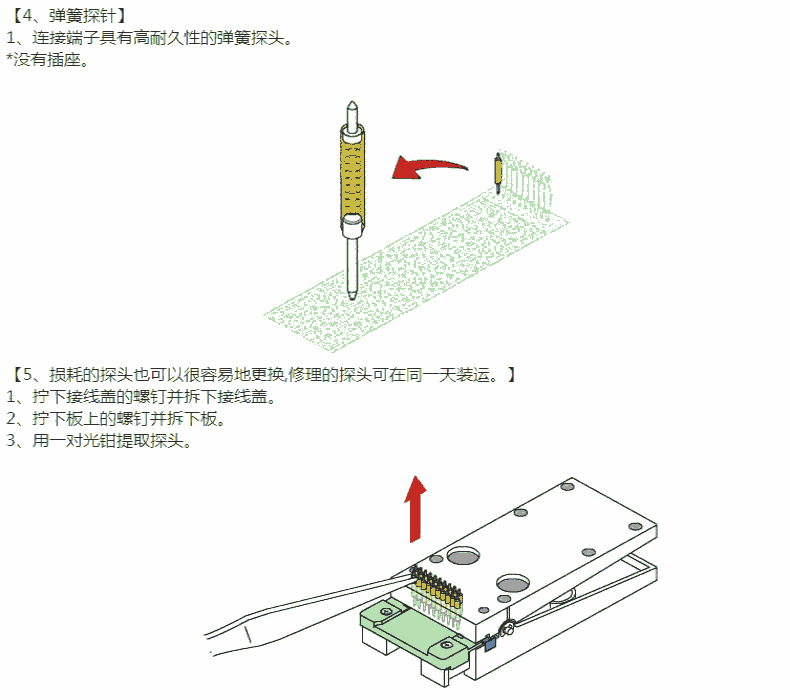 【4、弹簧探针】
1、连接端子具有高耐久性的弹簧探头。
*没有插座。

【5、损耗的探头也可以很容易地更换,修理的探头可在同一天装运。】
1、拧下接线盖的螺钉并拆下接线盖。
2、拧下板上的螺钉并拆下板。
3、用一对光钳提取探头。