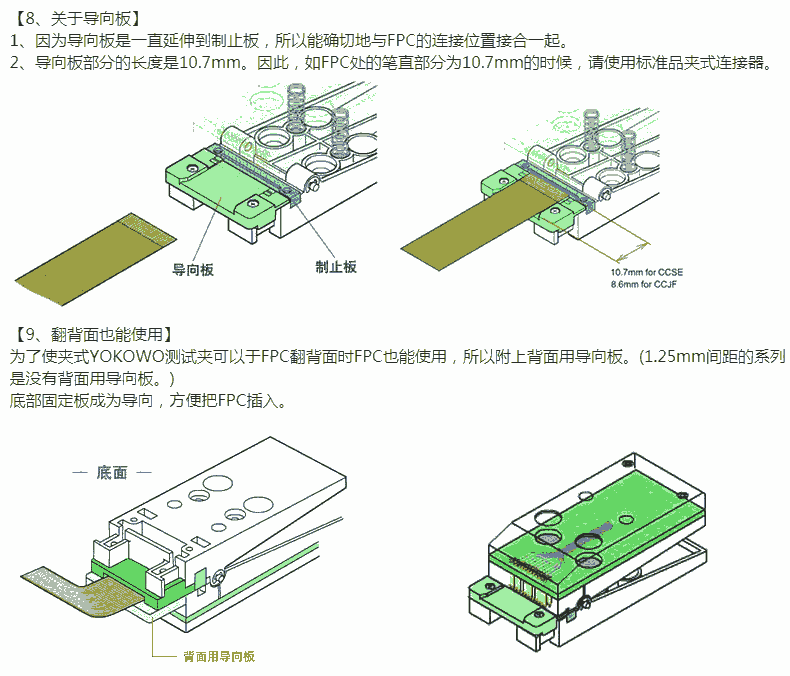 【8、关于导向板】
1、因为导向板是一直延伸到制止板，所以能确切地与FPC的连接位置接合一起。
2、导向板部分的长度是10.7mm。因此，如FPC处的笔直部分为10.7mm的时候，请使用标准品夹式连接器。

导向板
制止板

10.7mm for CCSE
8.6mm for CCJF

【9、翻背面也能使用】
为了使夹式YOKOWO测试夹可以于FPC翻背面时FPC也能使用，所以附上背面用导向板。(1.25mm间距的系列是没有背面用导向板。)
底部固定板成为导向，方便把FPC插入。

— 底面 —

背面用导向板