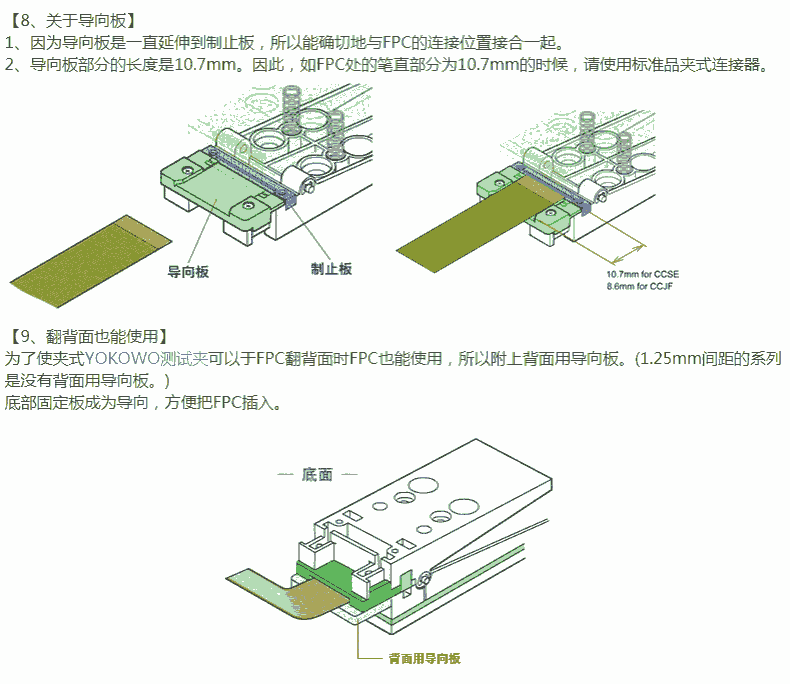 【8、关于导向板】
1、因为导向板是一直延伸到制止板，所以能确切地与FPC的连接位置接合一起。
2、导向板部分的长度是10.7mm。因此，如FPC处的笔直部分为10.7mm的时候，请使用标准品夹式连接器。

导向板
制止板
10.7mm for CCSE
8.6mm for CCJF

【9、翻背面也能使用】
为了使夹式YOKOWO测试夹可以于FPC翻背面时FPC也能使用，所以附上背面用导向板。(1.25mm间距的系列是没有背面用导向板。)
底部固定板成为导向，方便把FPC插入。

— 底面 —
背面用导向板