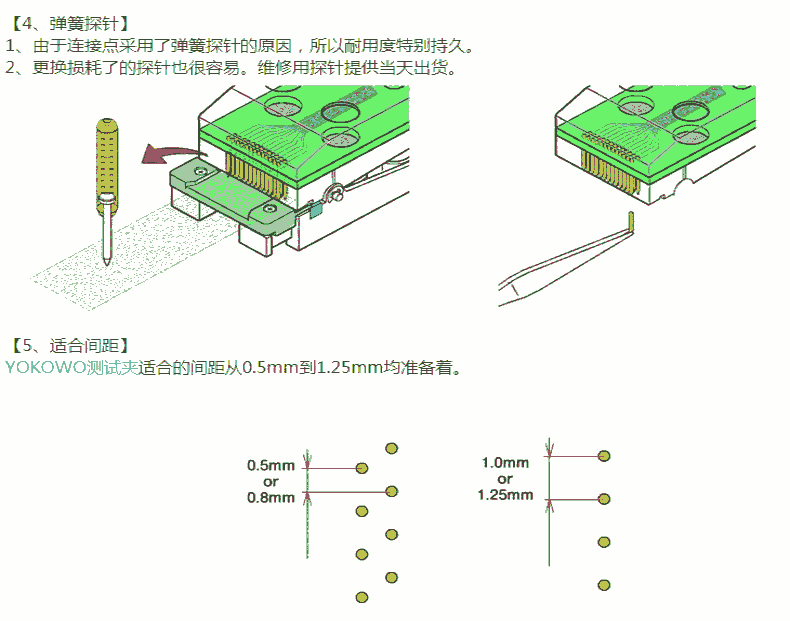 【4、弹簧探针】
1、由于连接点采用了弹簧探针的原因，所以耐用度特别持久。
2、更换损耗了的探针也很容易。维修用探针提供当天出货。

【5、适合间距】
YOKOWO测试夹适合的间距从0.5mm到1.25mm均准备着。

0.5mm
or
0.8mm

1.0mm
or
1.25mm