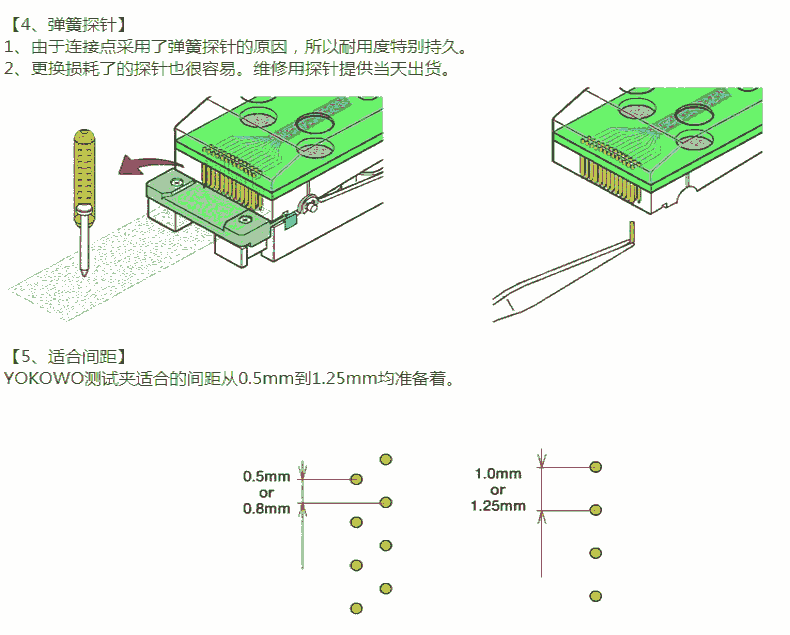 【4、弹簧探针】
1、由于连接点采用了弹簧探针的原因，所以耐用度特别持久。
2、更换损耗了的探针也很容易。维修用探针提供当天出货。

【5、适合间距】
YOKOWO测试夹适合的间距从0.5mm到1.25mm均准备着。

0.5mm
or
0.8mm

1.0mm
or
1.25mm