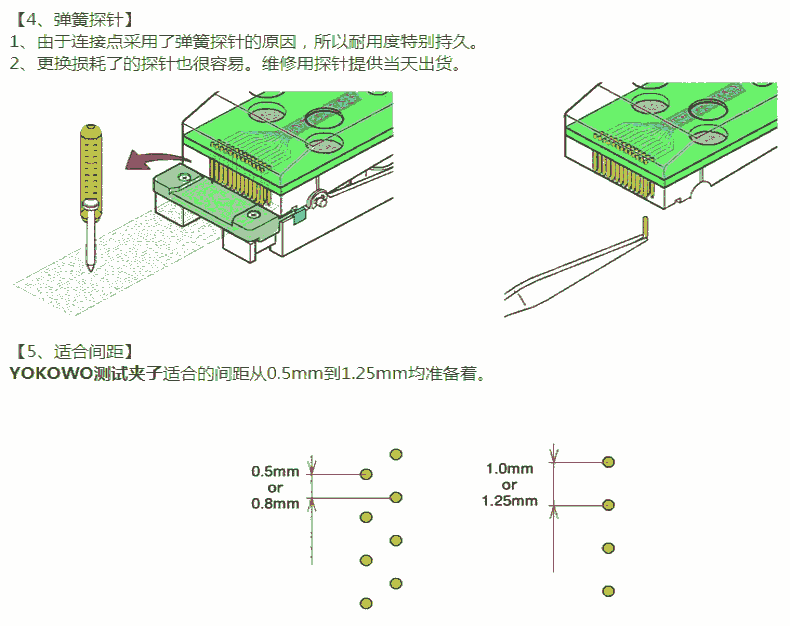 【4、弹簧探针】
1、由于连接点采用了弹簧探针的原因，所以耐用度特别持久。
2、更换损耗了的探针也很容易。维修用探针提供当天出货。

【5、适合间距】
YOKOWO测试夹子适合的间距从0.5mm到1.25mm均准备着。

0.5mm
or
0.8mm

1.0mm
or
1.25mm