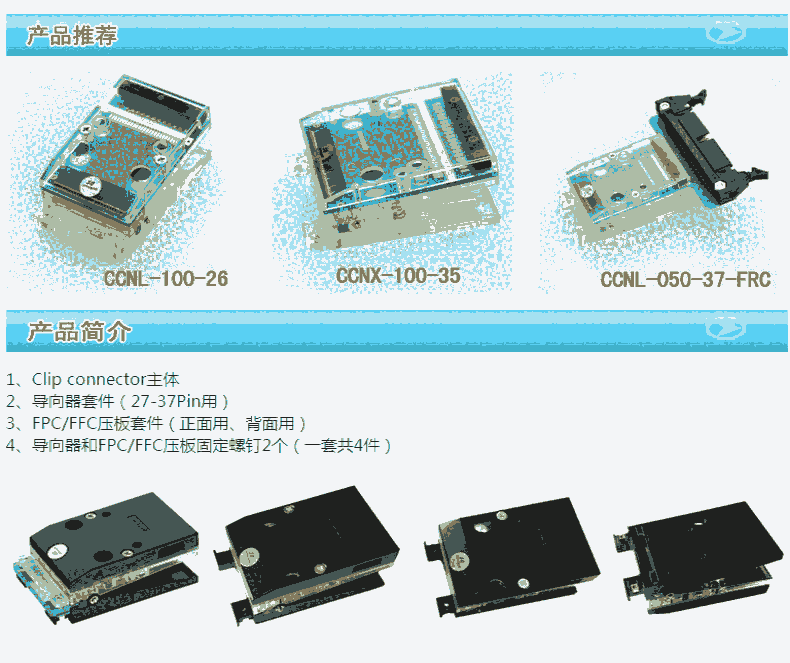 产品推荐

CCNL-100-26

CCNX-100-35

CCNL-050-37-FRC

产品简介

1、Clip connector主体
2、导向器套件（27-37Pin用）
3、FPC/FFC压板套件（正面用、背面用）
4、导向器和FPC/FFC压板固定螺钉2个（一套共4件）