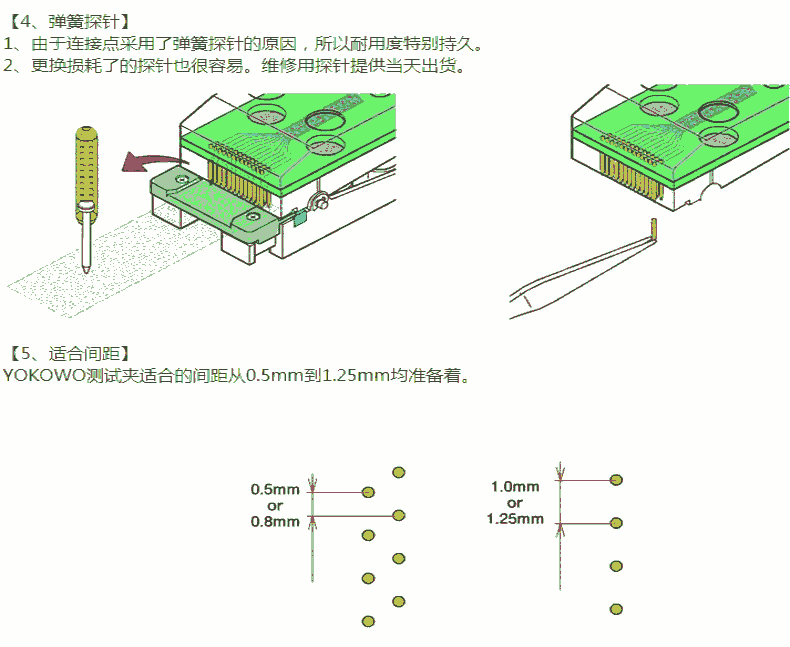 【4、弹簧探针】
1、由于连接点采用了弹簧探针的原因，所以耐用度特别持久。
2、更换损耗了的探针也很容易。维修用探针提供当天出货。

【5、适合间距】
YOKOWO测试夹适合的间距从0.5mm到1.25mm均准备着。

0.5mm
or
0.8mm

1.0mm
or
1.25mm