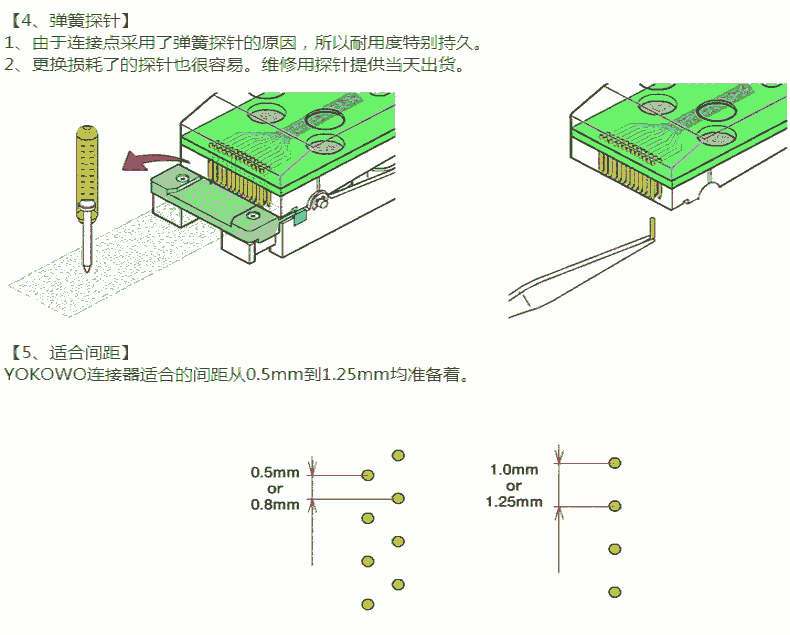 【4、弹簧探针】
1、由于连接点采用了弹簧探针的原因，所以耐用度特别持久。
2、更换损耗了的探针也很容易。维修用探针提供当天出货。

【5、适合间距】
YOKOWO连接器适合的间距从0.5mm到1.25mm均准备着。

0.5mm
or
0.8mm

1.0mm
or
1.25mm