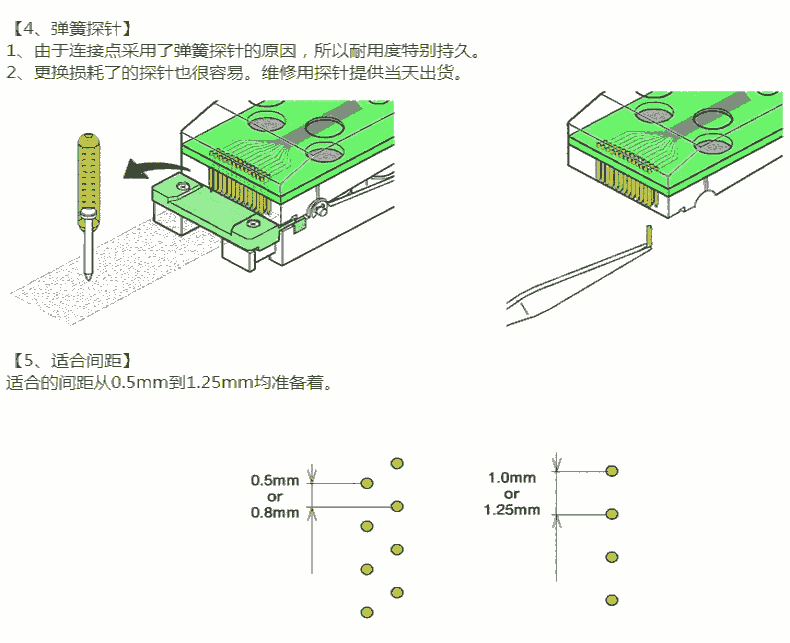 【4、弹簧探针】
1、由于连接点采用了弹簧探针的原因，所以耐用度特别持久。
2、更换损耗了的探针也很容易。维修用探针提供当天出货。

【5、适合间距】
适合的间距从0.5mm到1.25mm均准备着。

0.5mm
or
0.8mm

1.0mm
or
1.25mm