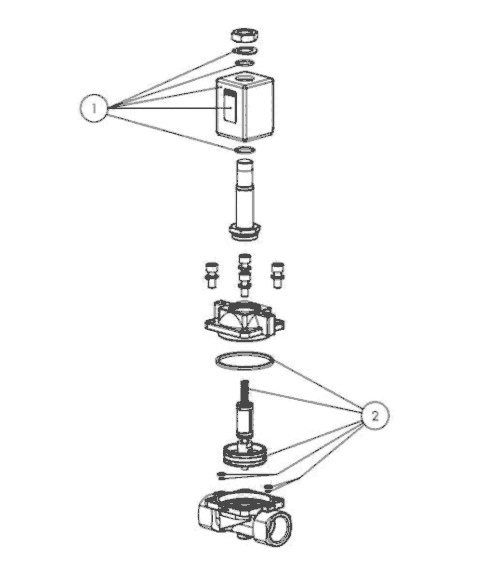 1

2