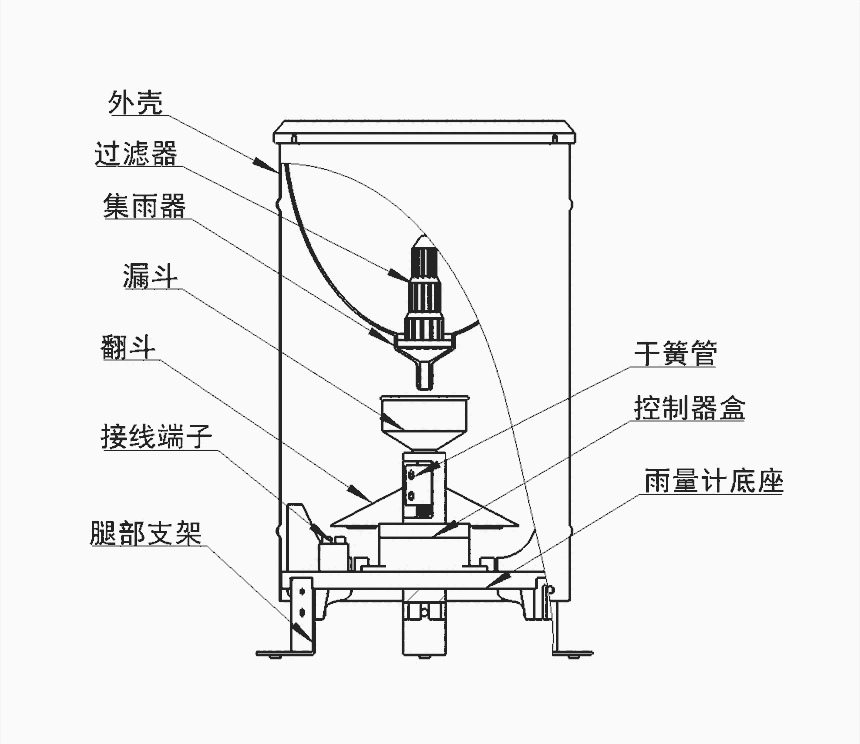 外壳
过滤器
集雨器
漏斗
翻斗
接线端子
腿部支架
干簧管
控制器盒
雨量计底座