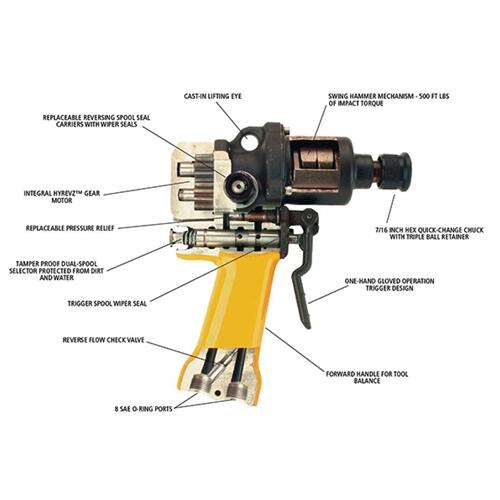 CAST-IN LIFTING EYE

SWING HAMMER MECHANISM - 500 FT LBS OF IMPACT TORQUE

REPLACEABLE REVERSING SPOOL SEAL CARRIERS WITH WIPER SEALS

INTEGRAL HYREVZ™ GEAR MOTOR

REPLACEABLE PRESSURE RELIEF

7/16 INCH HEX QUICK-CHANGE CHUCK WITH TRIPLE BALL RETAINER

TAMPER PROOF DUAL-SPOOL SELECTOR PROTECTED FROM DIRT AND WATER

ONE-HAND GLOVED OPERATION TRIGGER DESIGN

TRIGGER SPOOL WIPER SEAL

REVERSE FLOW CHECK VALVE

FORWARD HANDLE FOR TOOL BALANCE

8 SAE O-RING PORTS