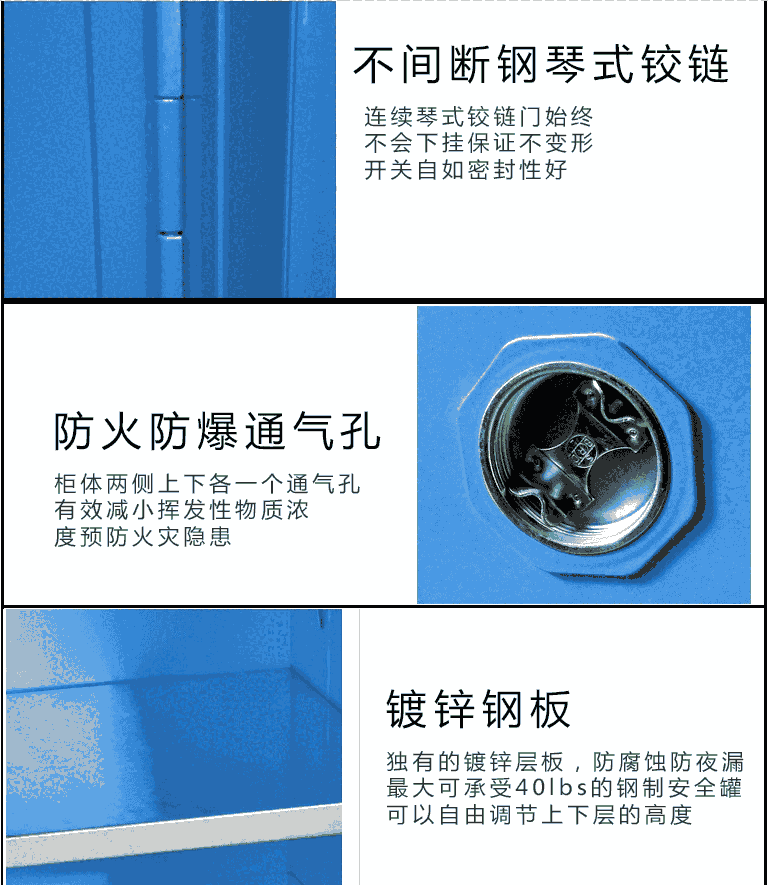 不间断钢琴式铰链

连续琴式铰链门始终
不会下挂保证不变形
开关自如密封性好

防火防爆通气孔

柜体两侧上下各一个通气孔
有效减小挥发性物质浓
度预防火灾隐患

镀锌钢板

独有的镀锌层板，防腐蚀防夜漏
最大可承受40lbs的钢制安全罐
可以自由调节上下层的高度