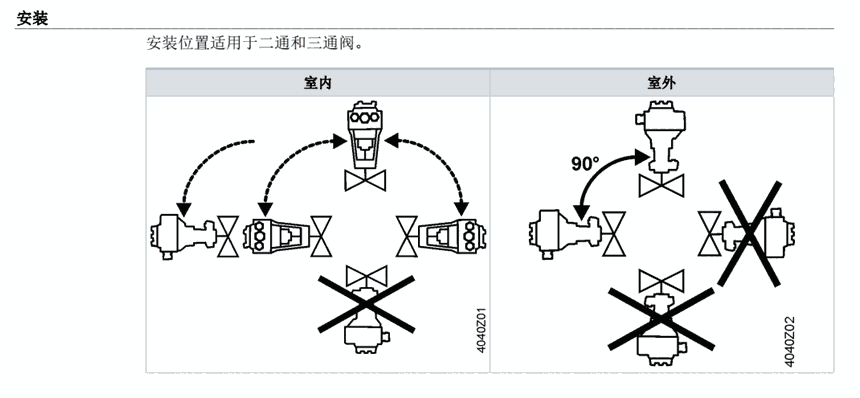 安装

安装位置适用于二通和三通阀。

| 室内 | 室外 |
|---|---|
| 4040Z01 | 90° 4040Z02 |