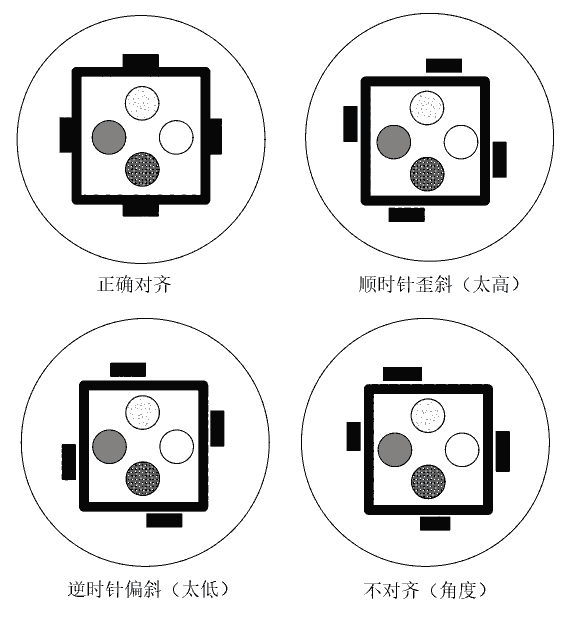 正确对齐

顺时针歪斜（太高）

逆时针偏斜（太低）

不对齐（角度）