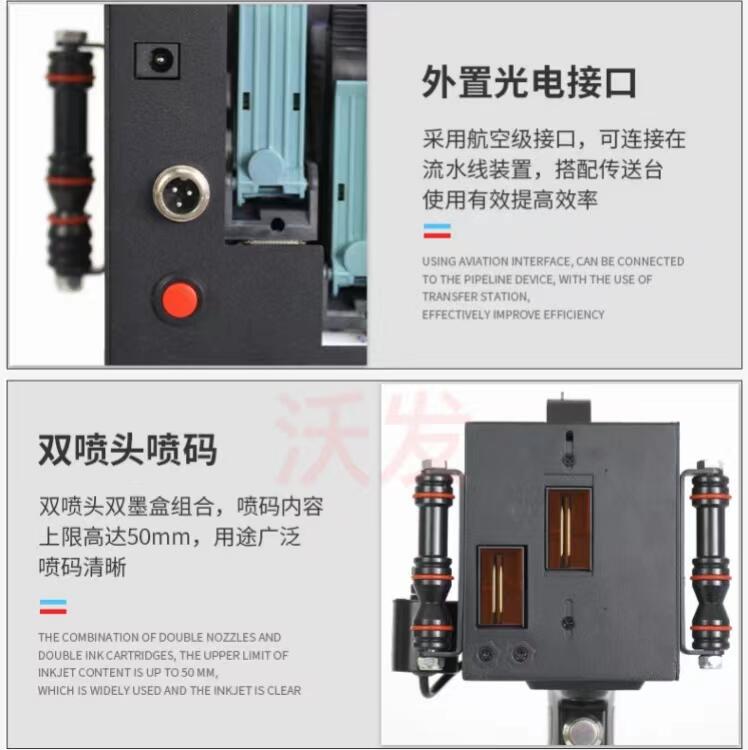 外置光电接口

采用航空级接口，可连接在流水线装置，搭配传送台使用有效提高效率

USING AVIATION INTERFACE, CAN BE CONNECTED TO THE PIPELINE DEVICE, WITH THE USE OF TRANSFER STATION, EFFECTIVELY IMPROVE EFFICIENCY

沃发

双喷头喷码

双喷头双墨盒组合，喷码内容上限高达50mm，用途广泛喷码清晰

THE COMBINATION OF DOUBLE NOZZLES AND DOUBLE INK CARTRIDGES, THE UPPER LIMIT OF INKJET CONTENT IS UP TO 50 MM, WHICH IS WIDELY USED AND THE INKJET IS CLEAR