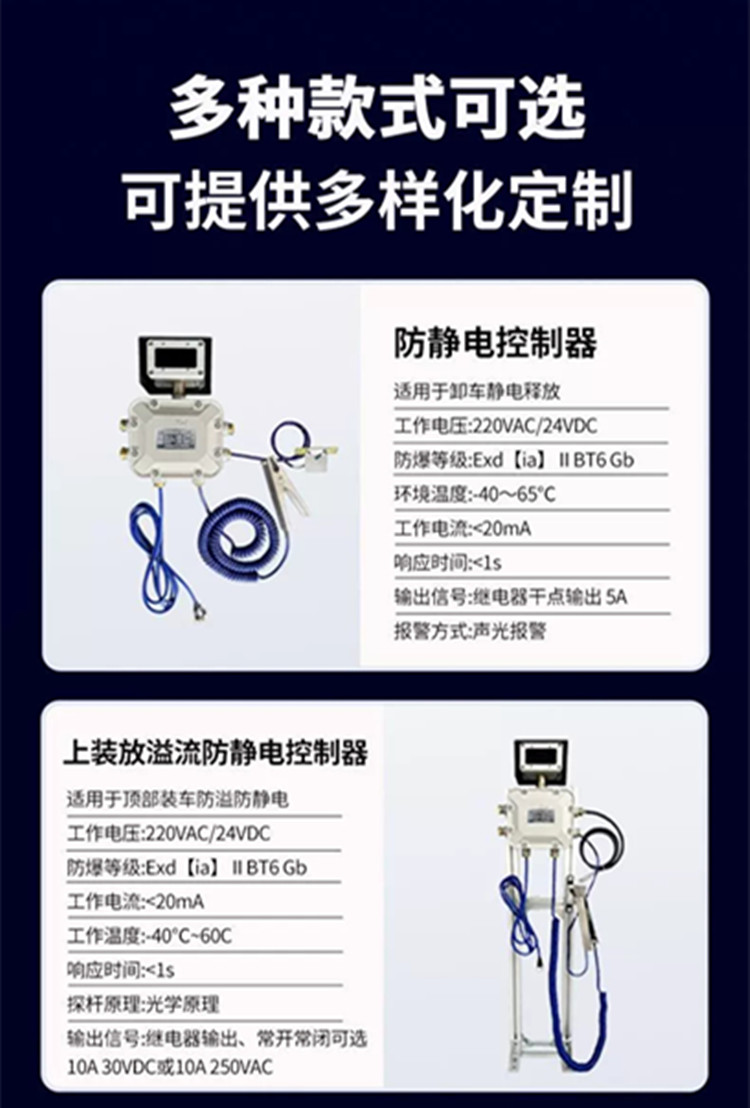 多种款式可选
可提供多样化定制

防静电控制器
适用于卸车静电释放
工作电压:220VAC/24VDC
防爆等级:Exd【ia】 II BT6 Gb
环境温度:-40～65°C
工作电流:<20mA
响应时间:<1s
输出信号:继电器干点输出 5A
报警方式:声光报警

上装放溢流防静电控制器
适用于顶部装车防溢防静电
工作电压:220VAC/24VDC
防爆等级:Exd【ia】 II BT6 Gb
工作电流:<20mA
工作温度:-40°C~60C
响应时间:<1s
探杆原理:光学原理
输出信号:继电器输出、常开常闭可选 10A 30VDC或10A 250VAC