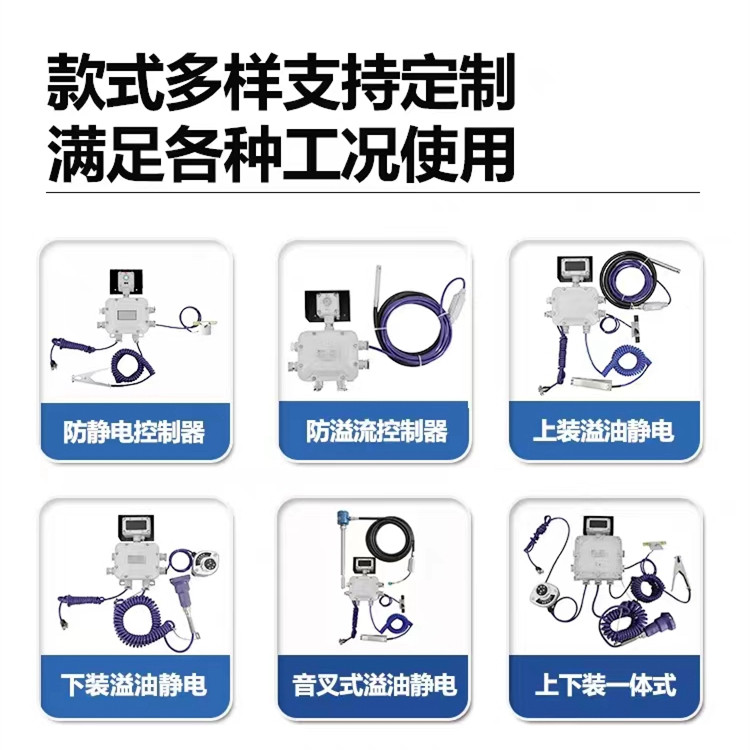 款式多样支持定制
满足各种工况使用

防静电控制器

防溢流控制器

上装溢油静电

下装溢油静电

音叉式溢油静电

上下装一体式