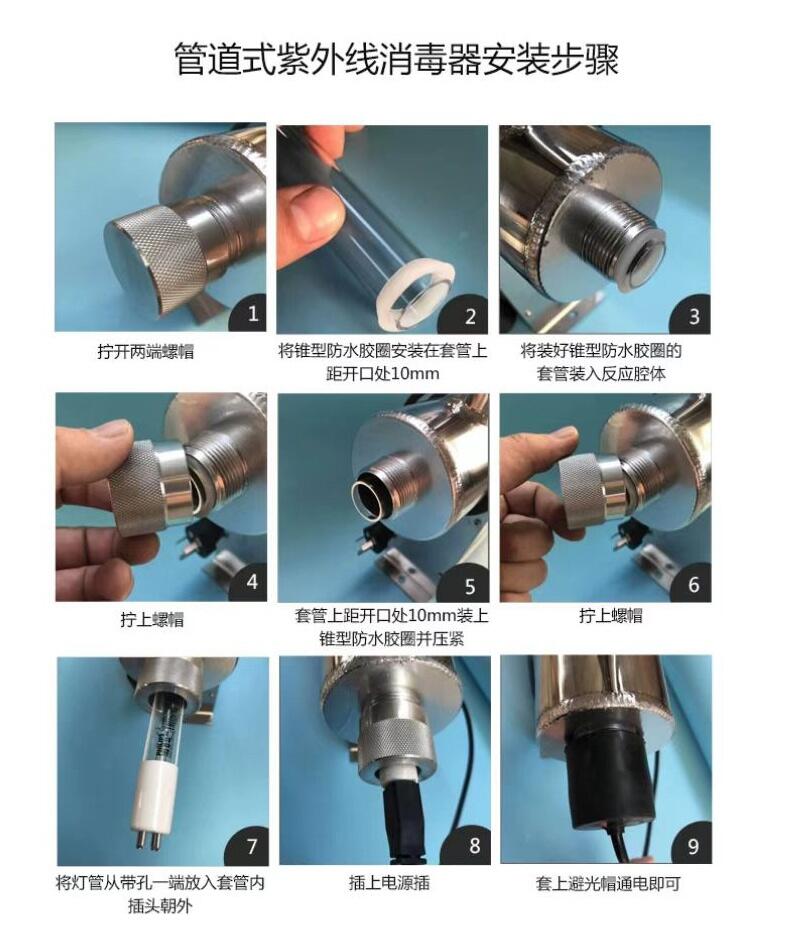 管道式紫外线消毒器安装步骤

1
拧开两端螺帽

2
将锥型防水胶圈安装在套管上距开口处10mm

3
将装好锥型防水胶圈的套管装入反应腔体

4
拧上螺帽

5
套管上距开口处10mm装上锥型防水胶圈并压紧

6
拧上螺帽

7
将灯管从带孔一端放入套管内插头朝外

8
插上电源插

9
套上避光帽通电即可