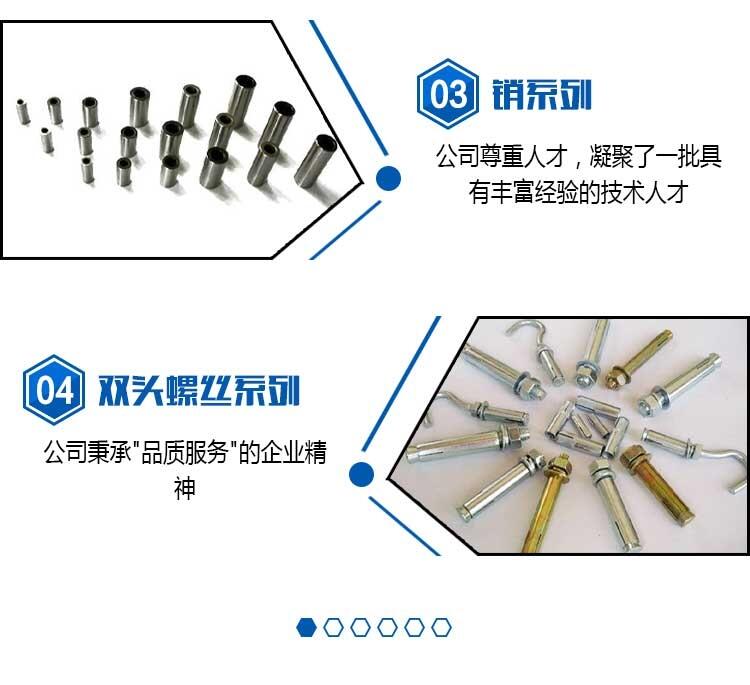 03 销系列

公司尊重人才，凝聚了一批具有丰富经验的技术人才

04 双头螺丝系列

公司秉承"品质服务"的企业精神