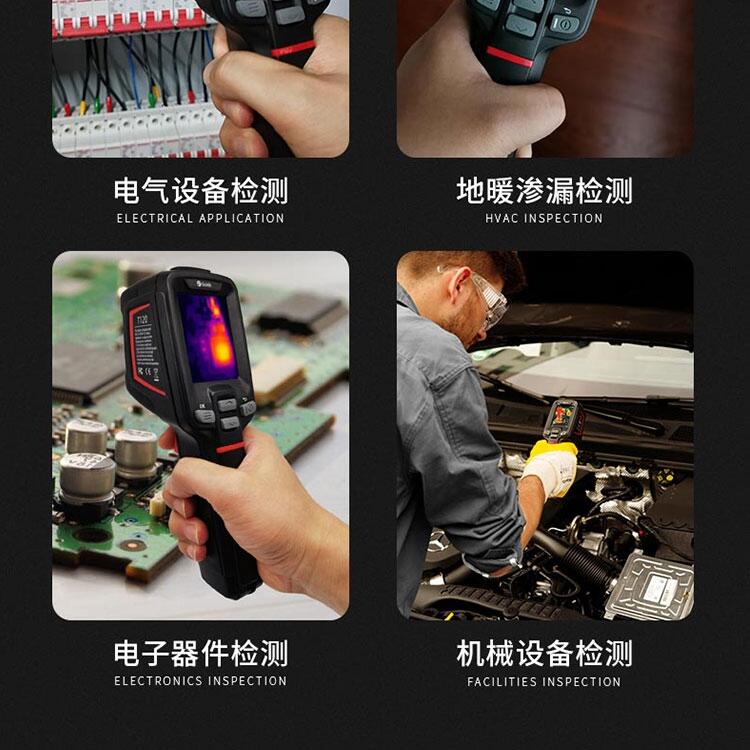 电气设备检测
ELECTRICAL APPLICATION

地暖渗漏检测
HVAC INSPECTION

T120

电子器件检测
ELECTRONICS INSPECTION

机械设备检测
FACILITIES INSPECTION