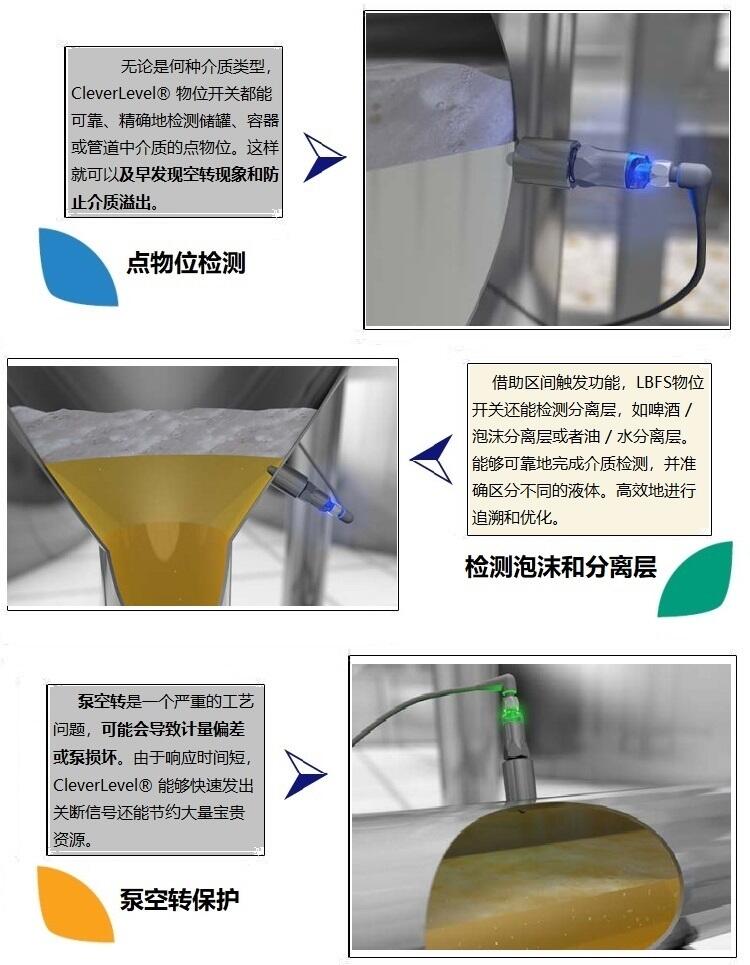 无论是何种介质类型，CleverLevel® 物位开关都能可靠、精确地检测储罐、容器或管道中介质的点物位。这样就可以及早发现空转现象和防止介质溢出。

点物位检测

借助区间触发功能，LBFS物位开关还能检测分离层，如啤酒 / 泡沫分离层或者油 / 水分离层。能够可靠地完成介质检测，并准确区分不同的液体。高效地进行追溯和优化。

检测泡沫和分离层

泵空转是一个严重的工艺问题，可能会导致计量偏差或泵损坏。由于响应时间短，CleverLevel® 能够快速发出关断信号还能节约大量宝贵资源。

泵空转保护