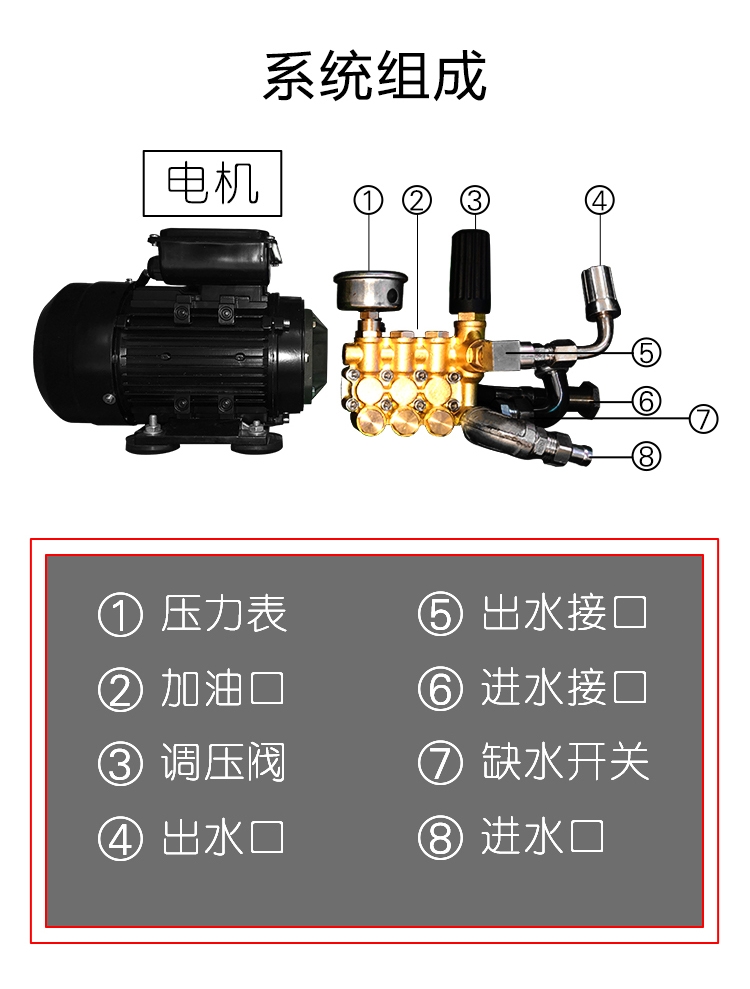 系统组成

电机

①
②
③
④
⑤
⑥
⑦
⑧

① 压力表
② 加油口
③ 调压阀
④ 出水口

⑤ 出水接口
⑥ 进水接口
⑦ 缺水开关
⑧ 进水口