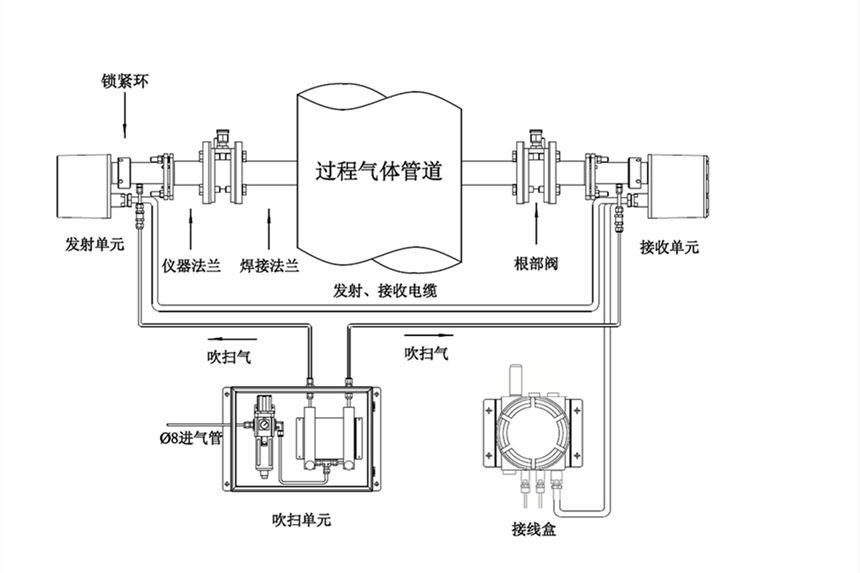 锁紧环

过程气体管道

发射单元

仪器法兰

焊接法兰

根部阀

接收单元

发射、接收电缆

吹扫气

吹扫气

Ø8进气管

吹扫单元

接线盒